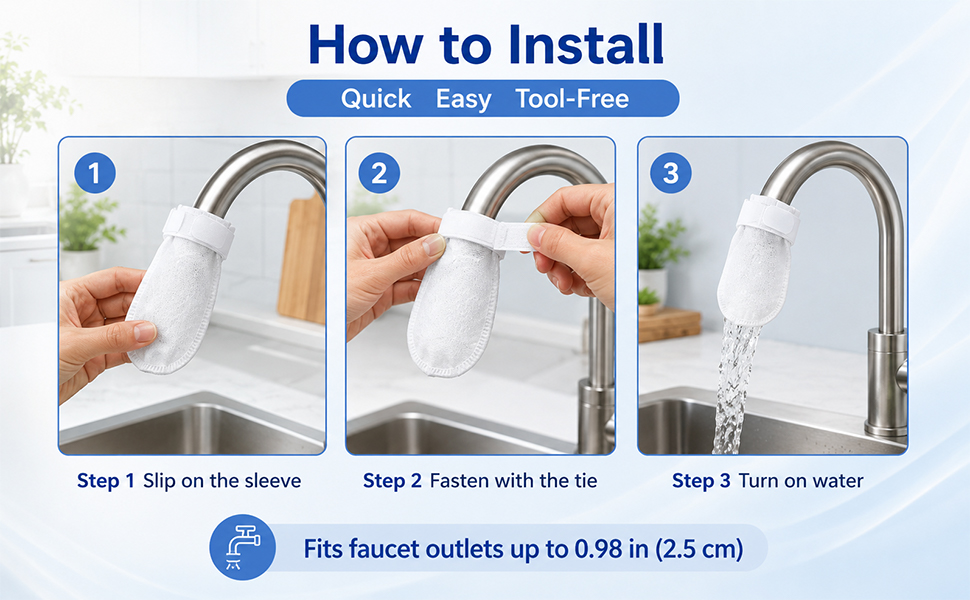 How to Install

Quick Easy Tool-Free

1

2

3

Step 1 Slip on the sleeve

Step 2 Fasten with the tie

Step 3 Turn on water

Fits faucet outlets up to 0.98 in (2.5 cm)