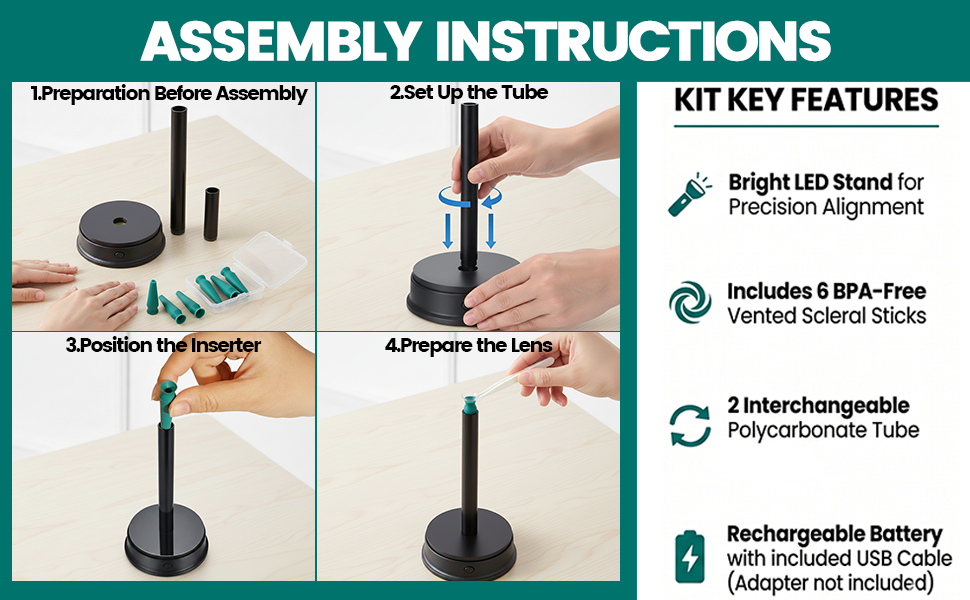 ASSEMBLY INSTRUCTIONS

1.Preparation Before Assembly

2.Set Up the Tube

3.Position the Inserter

4.Prepare the Lens

KIT KEY FEATURES

Bright LED Stand for Precision Alignment

Includes 6 BPA-Free Vented Scleral Sticks

2 Interchangeable Polycarbonate Tube

Rechargeable Battery with included USB Cable (Adapter not included)