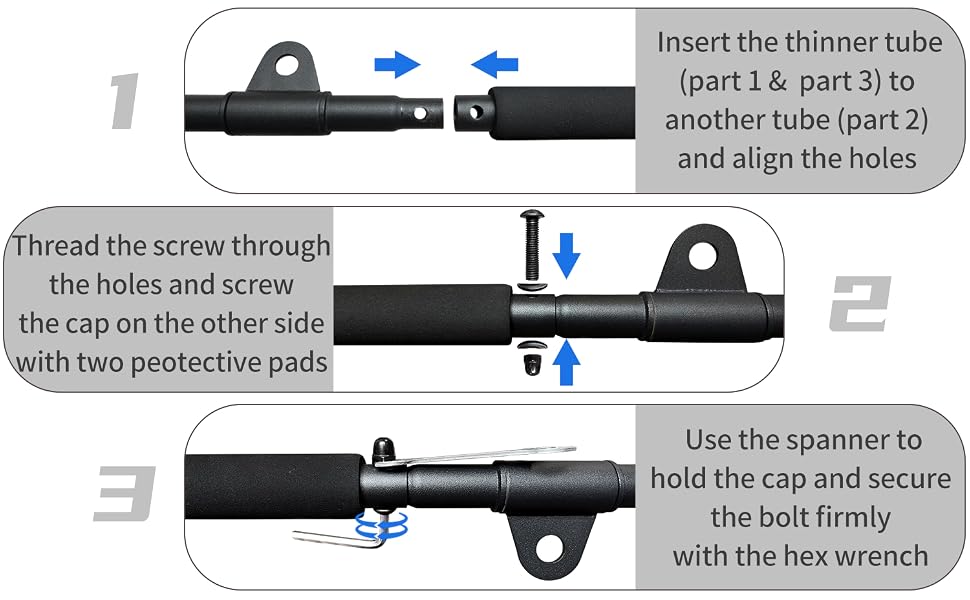 1

Insert the thinner tube (part 1 & part 3) to another tube (part 2) and align the holes

Thread the screw through the holes and screw the cap on the other side with two peotective pads

2

3

Use the spanner to hold the cap and secure the bolt firmly with the hex wrench