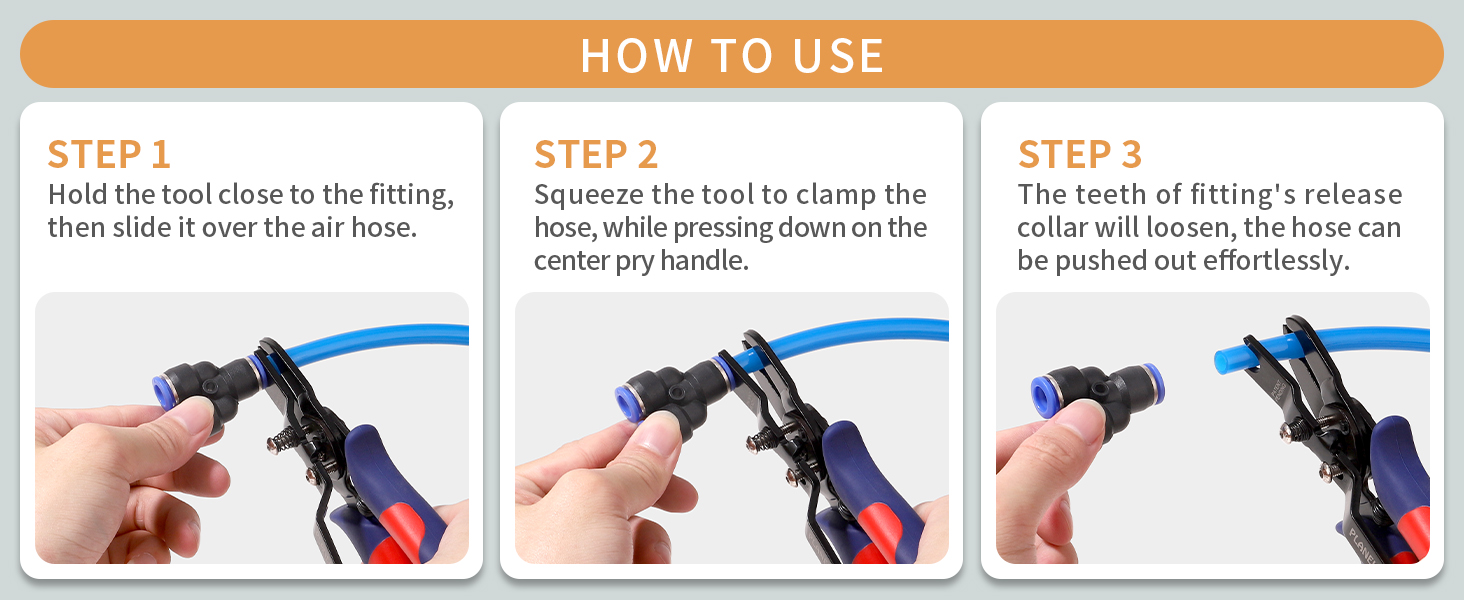 HOW TO USE

STEP 1
Hold the tool close to the fitting, then slide it over the air hose.

STEP 2
Squeeze the tool to clamp the hose, while pressing down on the center pry handle.

STEP 3
The teeth of fitting's release collar will loosen, the hose can be pushed out effortlessly.

PLONE