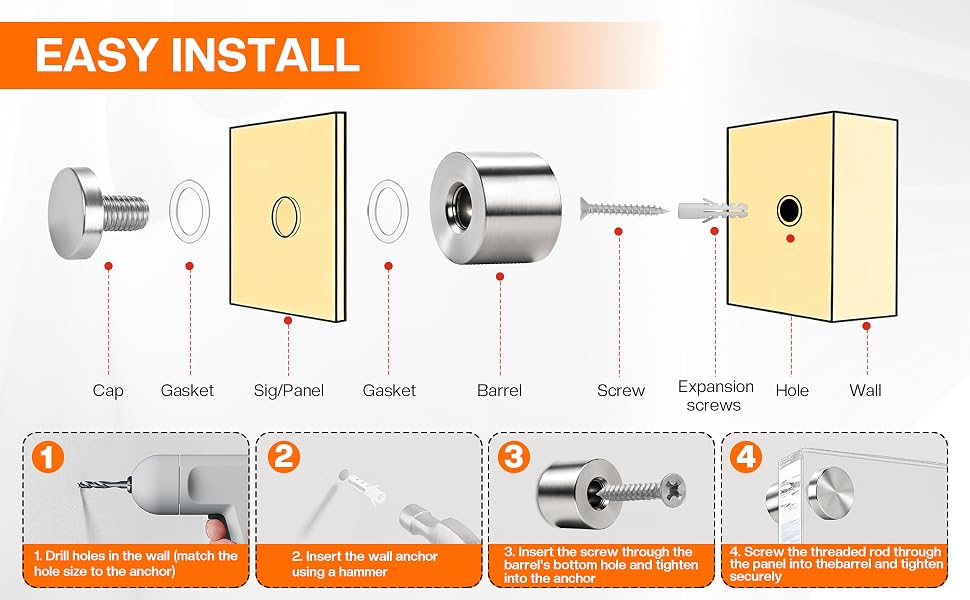 EASY INSTALL

Cap

Gasket

Sig/Panel

Gasket

Barrel

Screw

Expansion screws

Hole

Wall

1

1. Drill holes in the wall (match the hole size to the anchor)

2

2. Insert the wall anchor using a hammer

3

3. Insert the screw through the barrel's bottom hole and tighten into the anchor

4

4. Screw the threaded rod through the panel into thebarrel and tighten securely