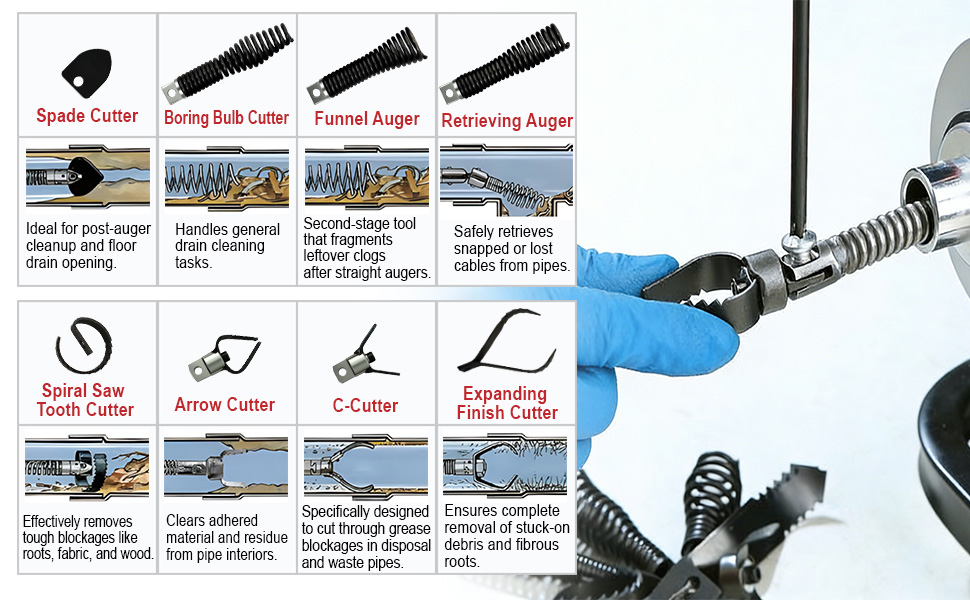 | Spade Cutter | Boring Bulb Cutter | Funnel Auger | Retrieving Auger |
|---|---|---|---|
| Ideal for post-auger cleanup and floor drain opening. | Handles general drain cleaning tasks. | Second-stage tool that fragments leftover clogs after straight augers. | Safely retrieves snapped or lost cables from pipes. |

| Spiral Saw Tooth Cutter | Arrow Cutter | C-Cutter | Expanding Finish Cutter |
|---|---|---|---|
| Effectively removes tough blockages like roots, fabric, and wood. | Clears adhered material and residue from pipe interiors. | Specifically designed to cut through grease blockages in disposal and waste pipes. | Ensures complete removal of stuck-on debris and fibrous roots. |