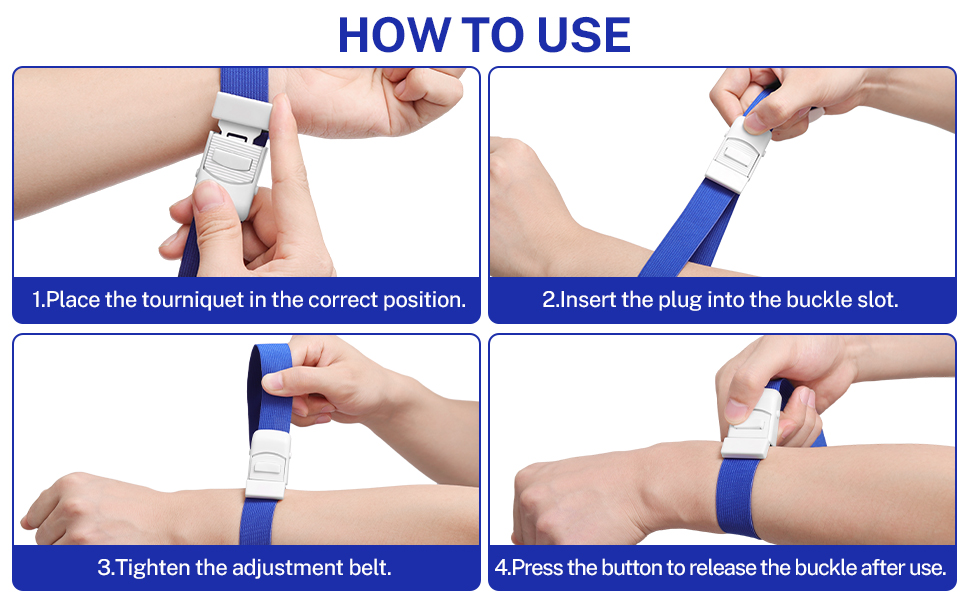 HOW TO USE

1.Place the tourniquet in the correct position.

2.Insert the plug into the buckle slot.

3.Tighten the adjustment belt.

4.Press the button to release the buckle after use.