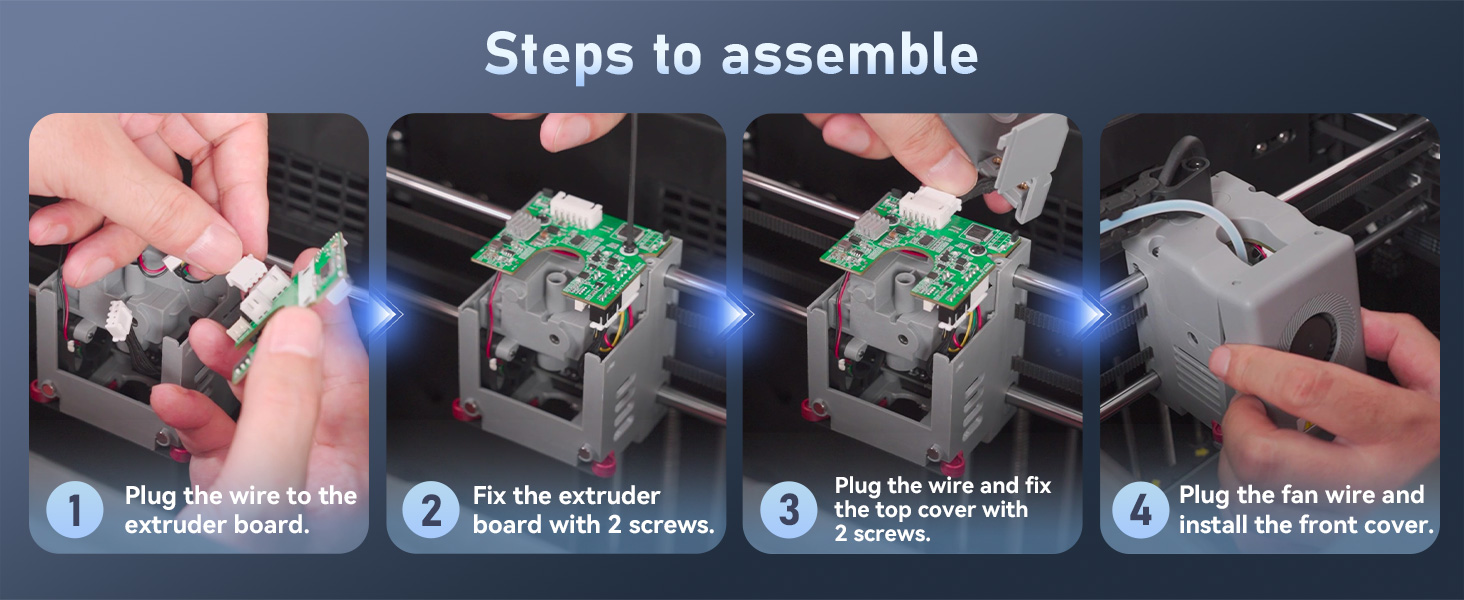 Steps to assemble

1 Plug the wire to the extruder board.

2 Fix the extruder board with 2 screws.

3 Plug the wire and fix the top cover with 2 screws.

4 Plug the fan wire and install the front cover.