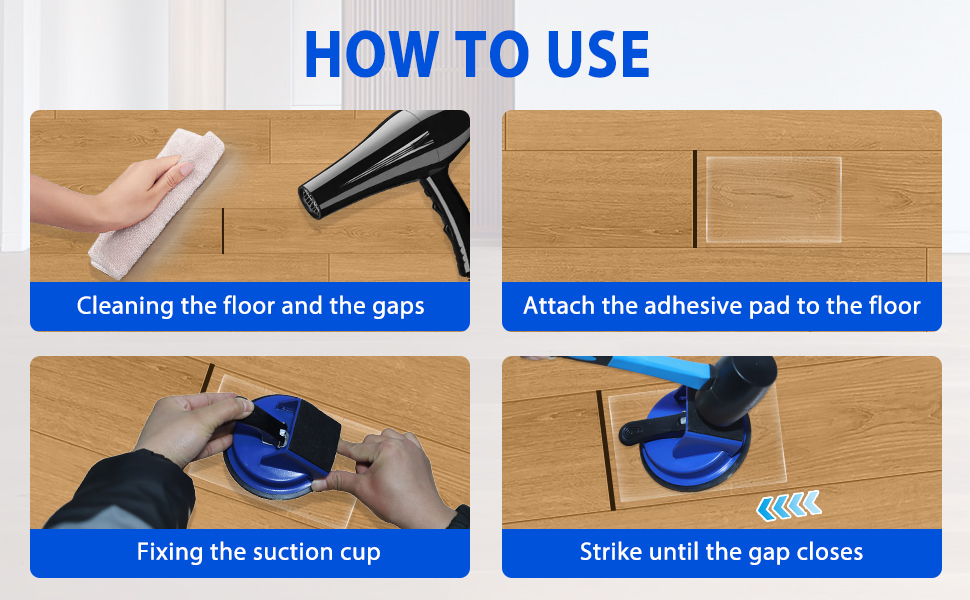 HOW TO USE

Cleaning the floor and the gaps

Attach the adhesive pad to the floor

Fixing the suction cup

Strike until the gap closes