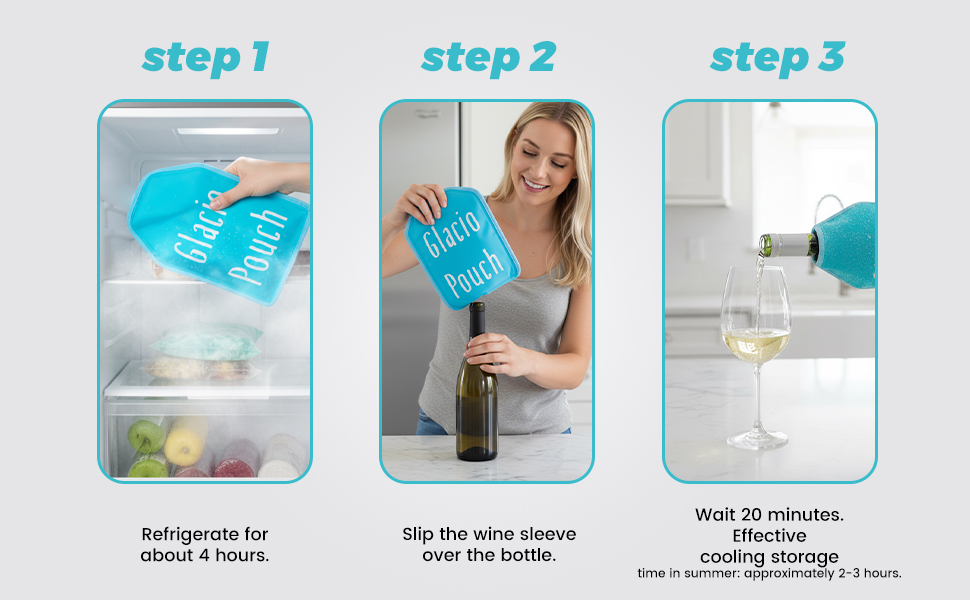 step 1

Glacio Pouch

Refrigerate for about 4 hours.

step 2

Glacio Pouch

Slip the wine sleeve over the bottle.

step 3

Wait 20 minutes. Effective cooling storage time in summer: approximately 2-3 hours.