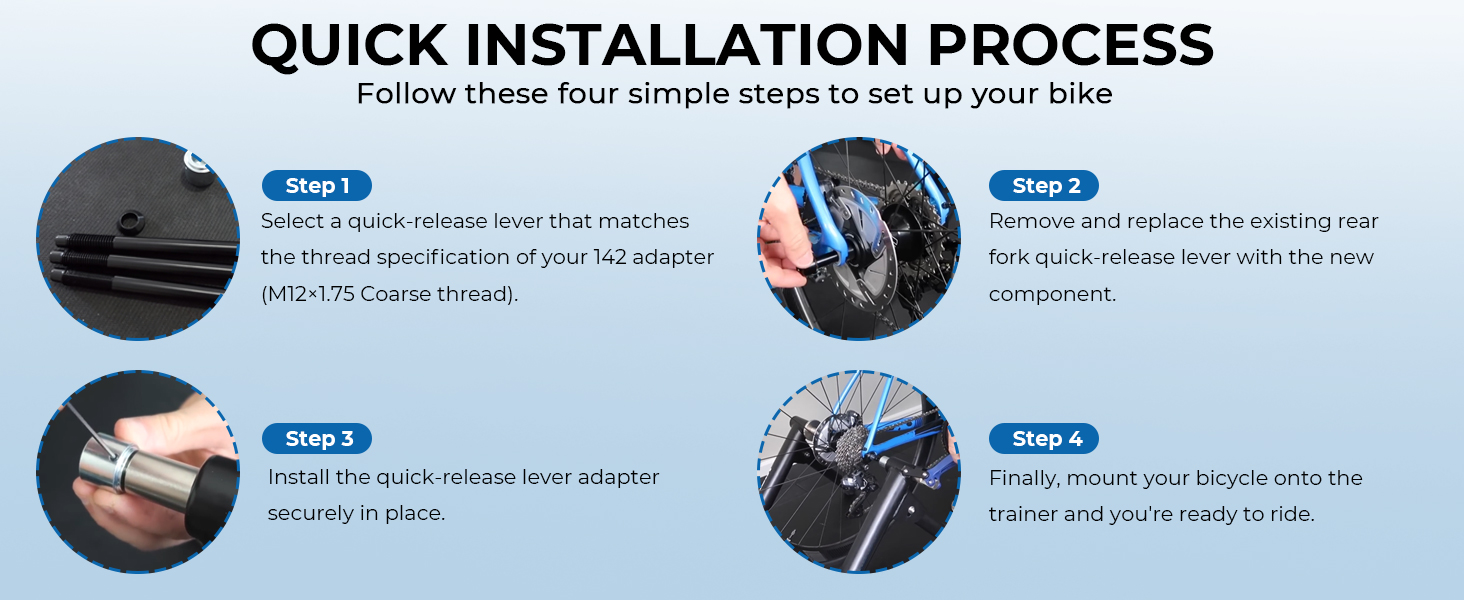 QUICK INSTALLATION PROCESS
Follow these four simple steps to set up your bike

Step 1
Select a quick-release lever that matches the thread specification of your 142 adapter (M12×1.75 Coarse thread).

Step 2
Remove and replace the existing rear fork quick-release lever with the new component.

Step 3
Install the quick-release lever adapter securely in place.

Step 4
Finally, mount your bicycle onto the trainer and you're ready to ride.