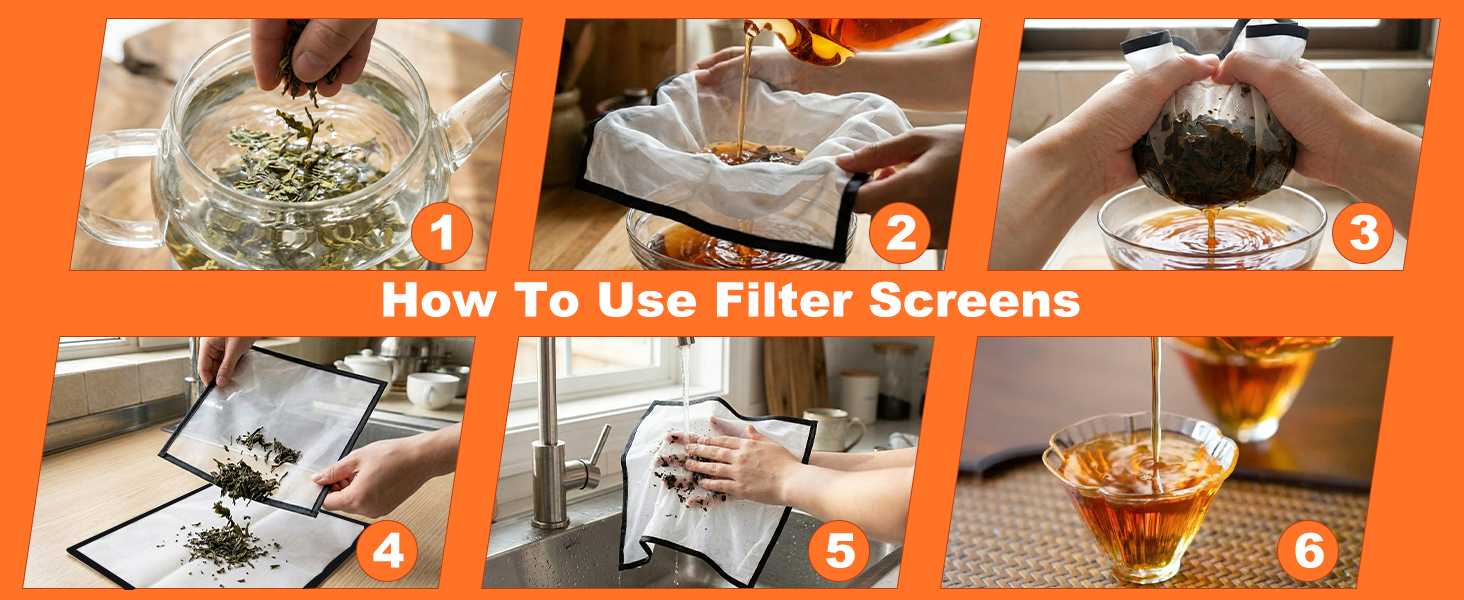 1

2

3

How To Use Filter Screens

4

5

6