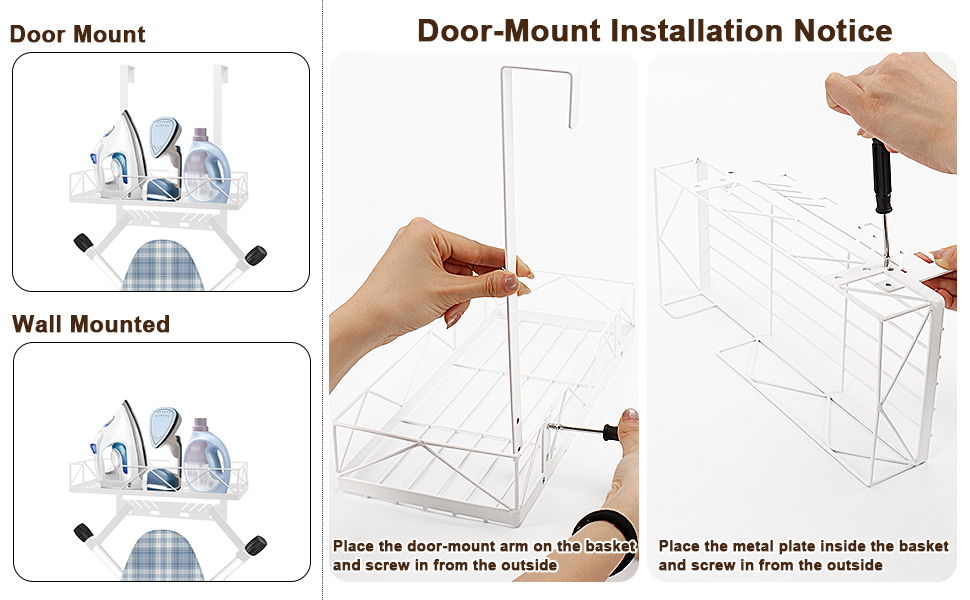 Door Mount

Wall Mounted

Door-Mount Installation Notice

Place the door-mount arm on the basket and screw in from the outside

Place the metal plate inside the basket and screw in from the outside