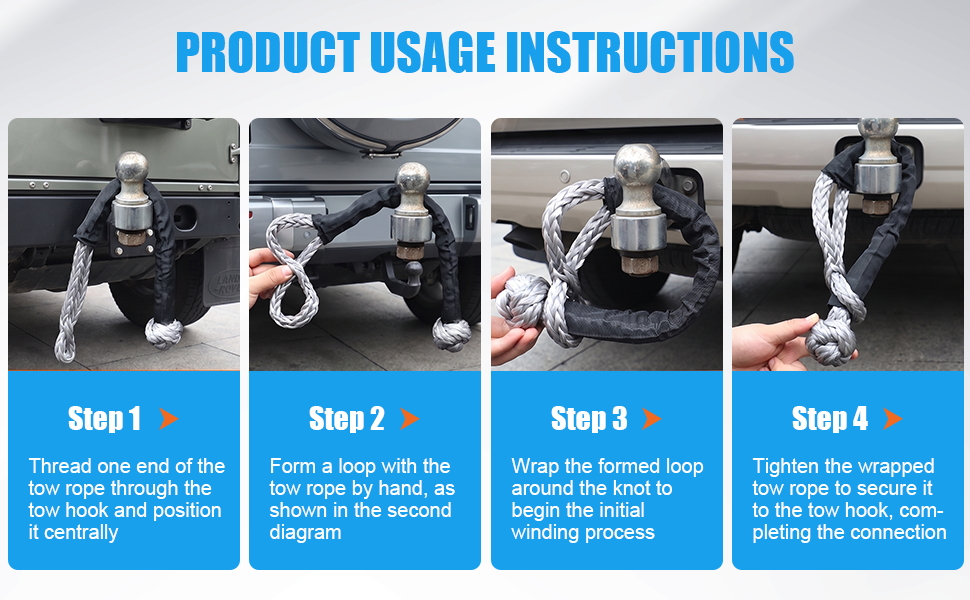 PRODUCT USAGE INSTRUCTIONS

Step 1

Thread one end of the tow rope through the tow hook and position it centrally

Step 2

Form a loop with the tow rope by hand, as shown in the second diagram

Step 3

Wrap the formed loop around the knot to begin the initial winding process

Step 4

Tighten the wrapped tow rope to secure it to the tow hook, completing the connection