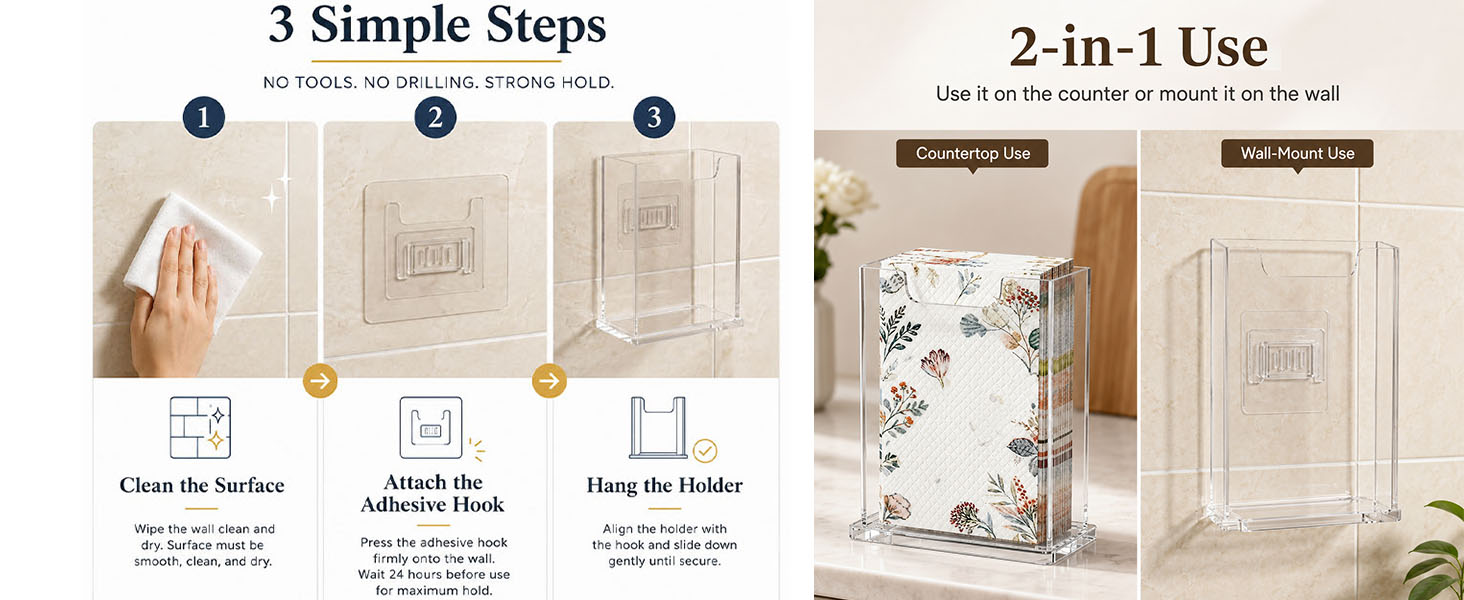 3 Simple Steps

NO TOOLS. NO DRILLING. STRONG HOLD.

1

2

3

Clean the Surface

Wipe the wall clean and dry. Surface must be smooth, clean, and dry.

Attach the Adhesive Hook

Press the adhesive hook firmly onto the wall. Wait 24 hours before use for maximum hold.

Hang the Holder

Align the holder with the hook and slide down gently until secure.

2-in-1 Use

Use it on the counter or mount it on the wall

Countertop Use

Wall-Mount Use