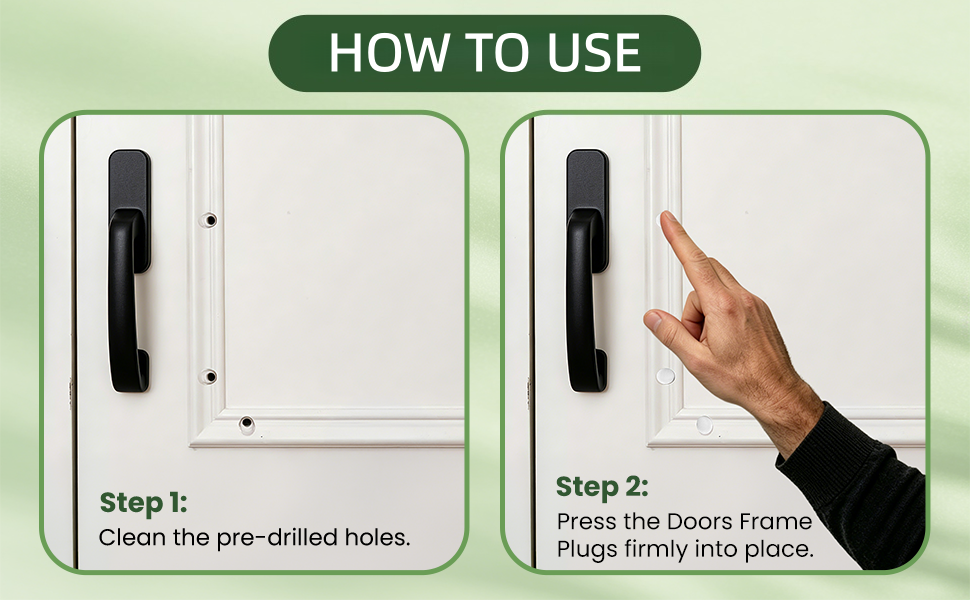 HOW TO USE

Step 1:
Clean the pre-drilled holes.

Step 2:
Press the Doors Frame Plugs firmly into place.