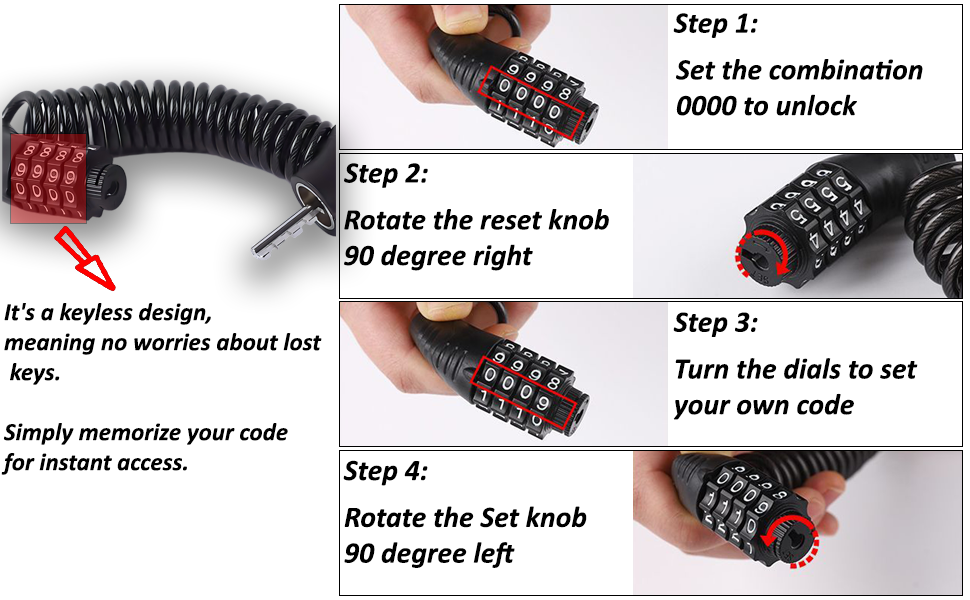 It's a keyless design, meaning no worries about lost keys.

Simply memorize your code for instant access.

Step 1:

Set the combination 0000 to unlock

Step 2:

Rotate the reset knob 90 degree right

Step 3:

Turn the dials to set your own code

Step 4:

Rotate the Set knob 90 degree left