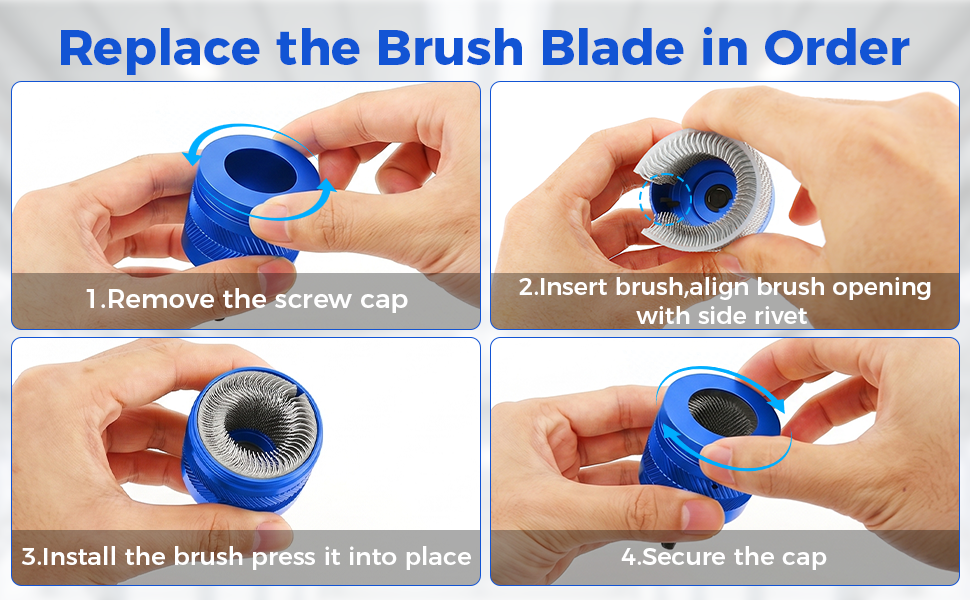 Replace the Brush Blade in Order

1.Remove the screw cap

2.Insert brush,align brush opening with side rivet

3.Install the brush press it into place

4.Secure the cap