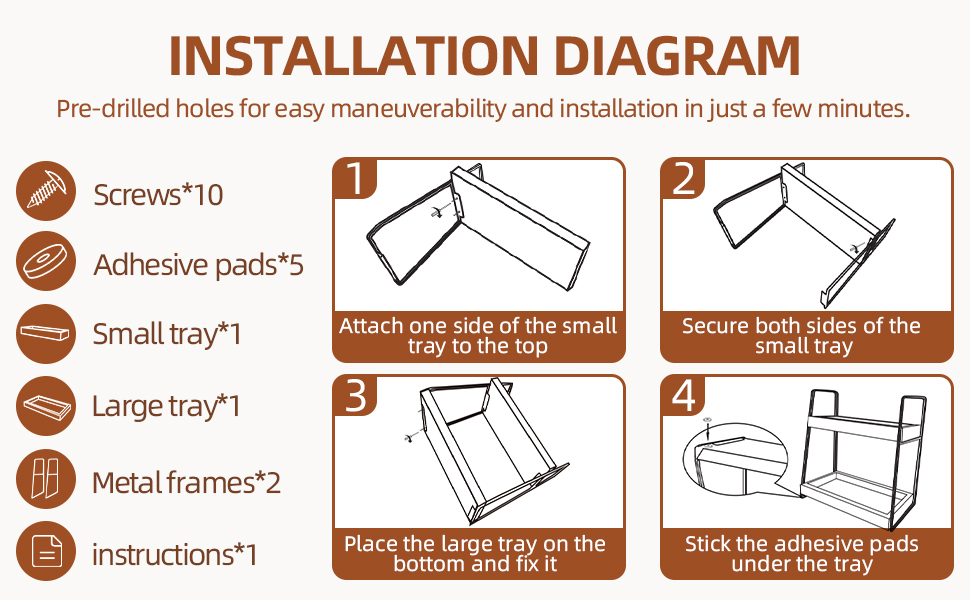 INSTALLATION DIAGRAM

Pre-drilled holes for easy maneuverability and installation in just a few minutes.

Screws*10

Adhesive pads*5

Small tray*1

Large tray*1

Metal frames*2

instructions*1

1

Attach one side of the small tray to the top

2

Secure both sides of the small tray

3

Place the large tray on the bottom and fix it

4

Stick the adhesive pads under the tray