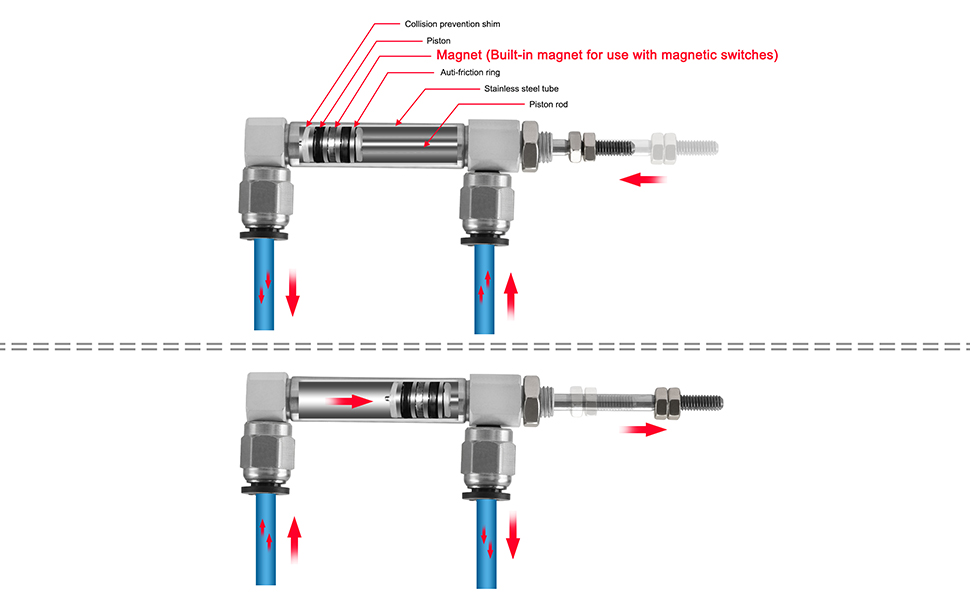 Collision prevention shim

Piston

Magnet (Built-in magnet for use with magnetic switches)

Auti-friction ring

Stainless steel tube

Piston rod