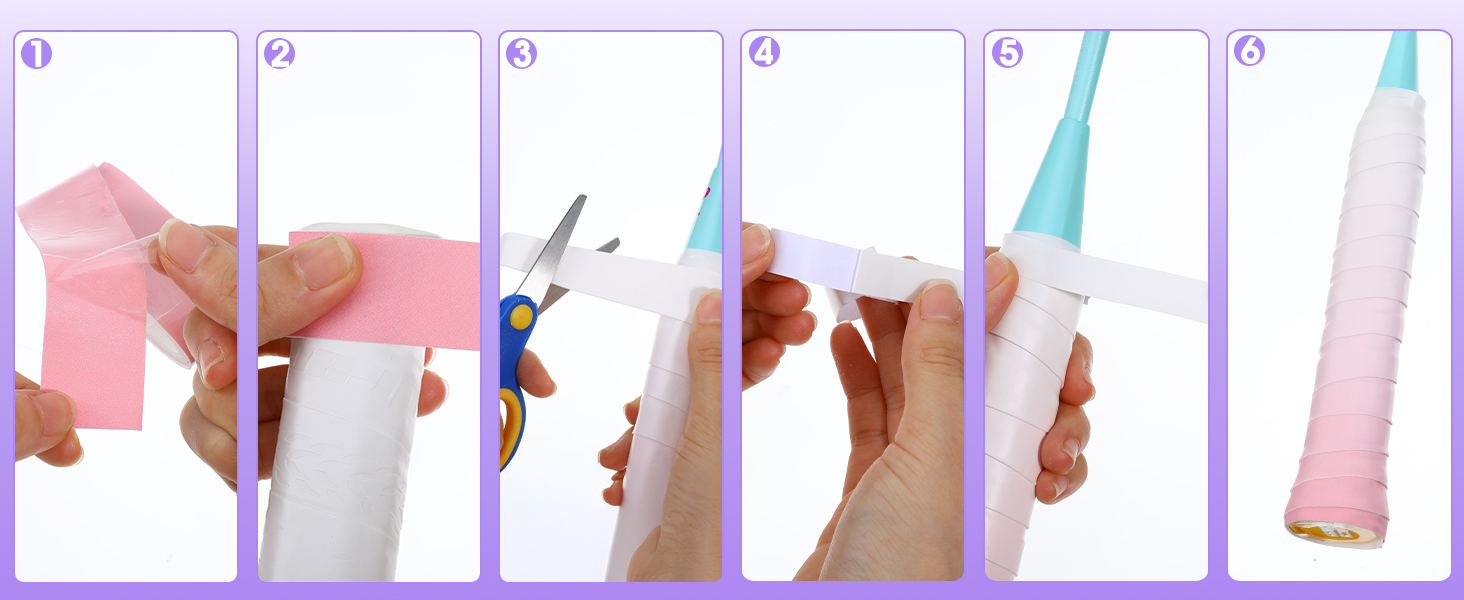 1

2

3

4

5

6