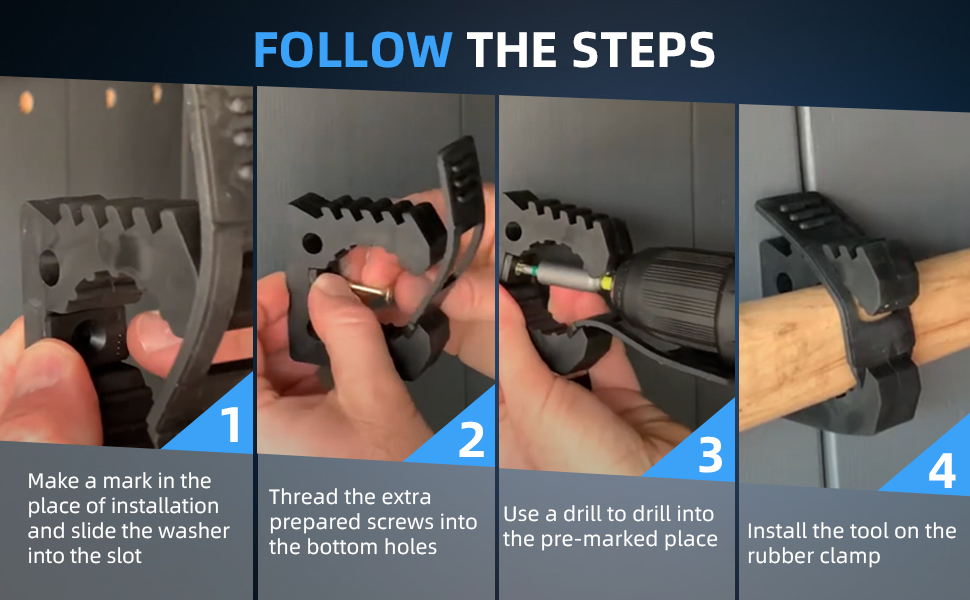 FOLLOW THE STEPS

1

Make a mark in the place of installation and slide the washer into the slot

2

Thread the extra prepared screws into the bottom holes

3

Use a drill to drill into the pre-marked place

4

Install the tool on the rubber clamp