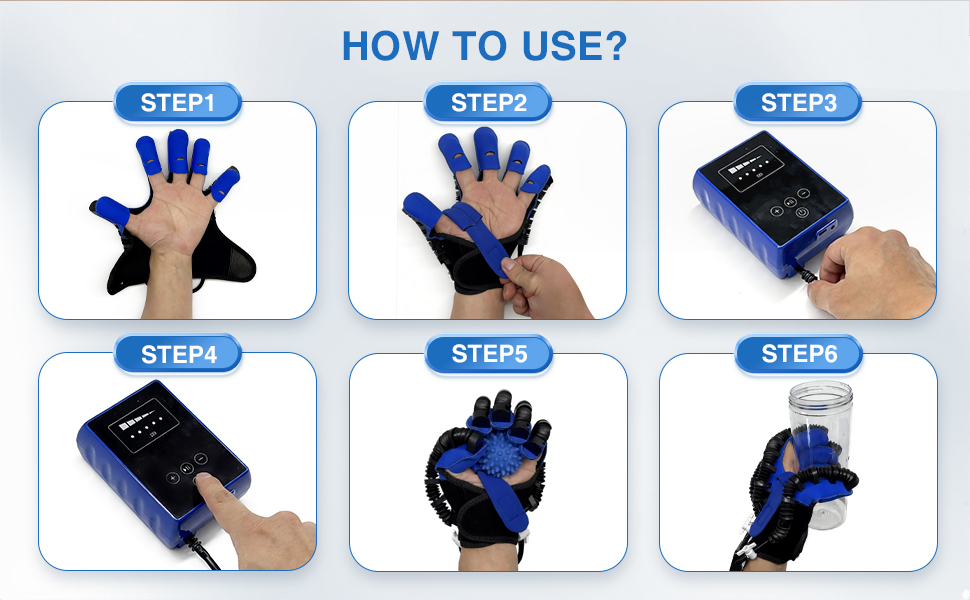 HOW TO USE?

STEP1

STEP2

STEP3

STEP4

STEP5

STEP6