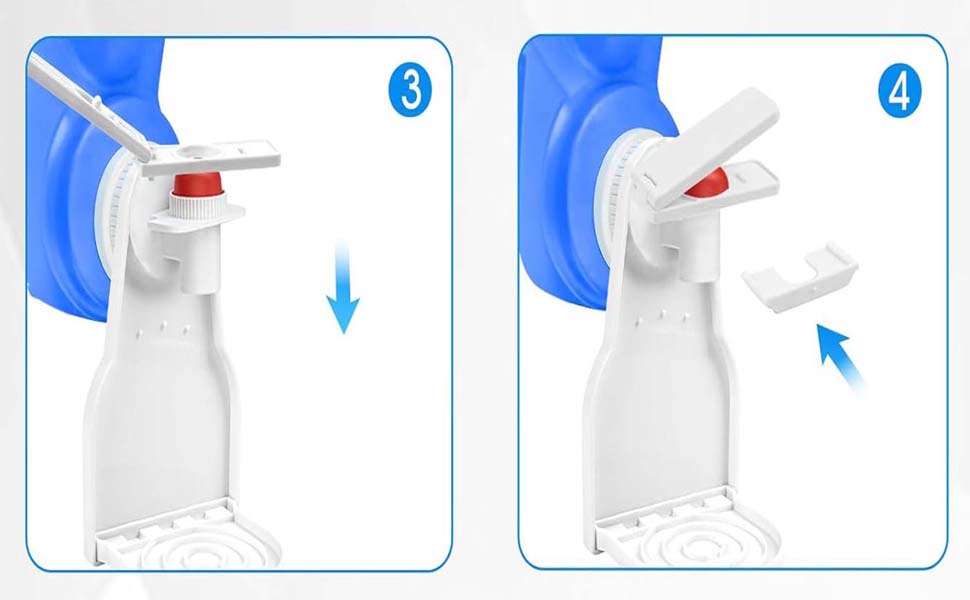 3

4