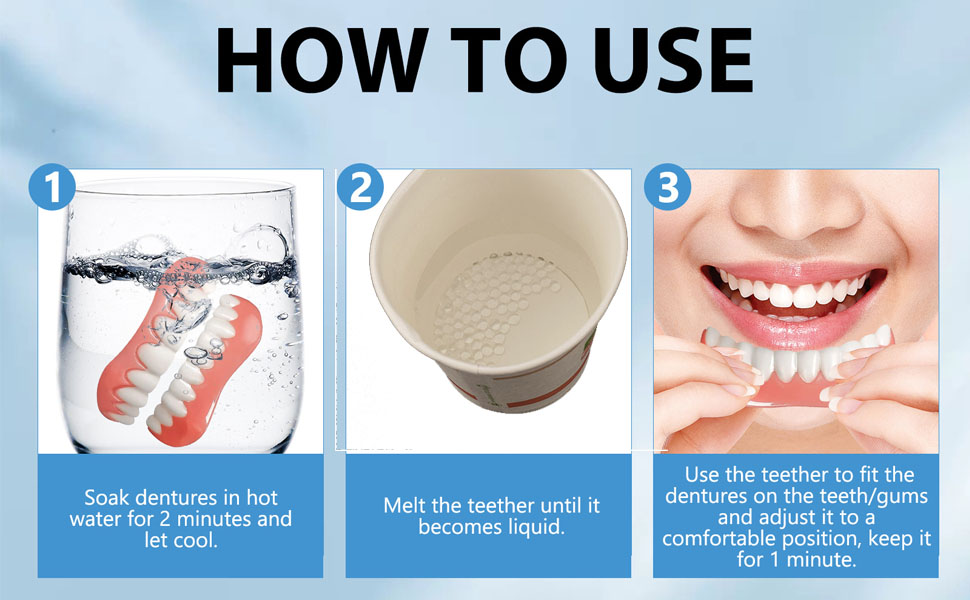 HOW TO USE

1

Soak dentures in hot water for 2 minutes and let cool.

2

Melt the teether until it becomes liquid.

3

Use the teether to fit the dentures on the teeth/gums and adjust it to a comfortable position, keep it for 1 minute.