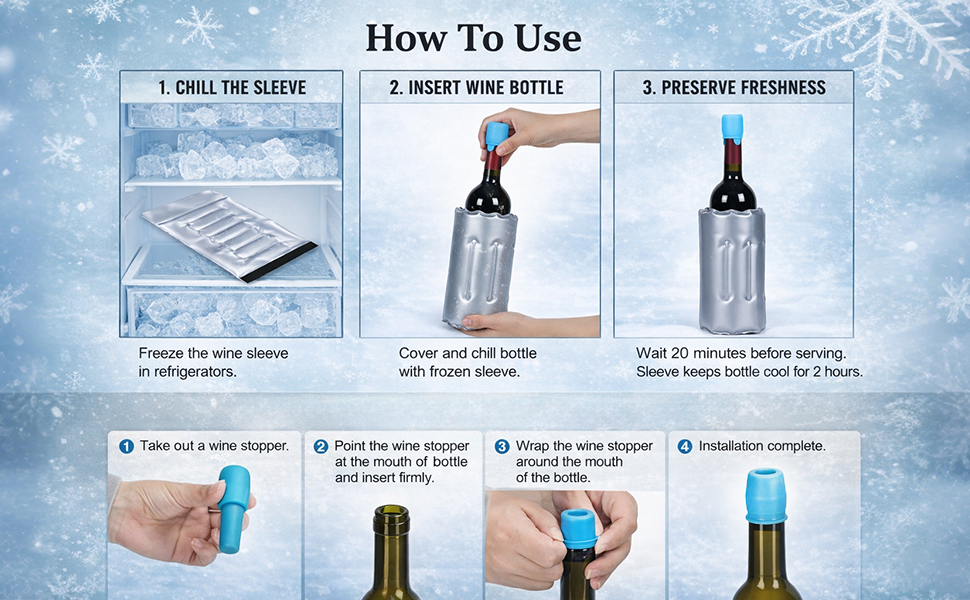 How To Use

1. CHILL THE SLEEVE

Freeze the wine sleeve in refrigerators.

2. INSERT WINE BOTTLE

Cover and chill bottle with frozen sleeve.

3. PRESERVE FRESHNESS

Wait 20 minutes before serving. Sleeve keeps bottle cool for 2 hours.

1 Take out a wine stopper.

2 Point the wine stopper at the mouth of bottle and insert firmly.

3 Wrap the wine stopper around the mouth of the bottle.

4 Installation complete.