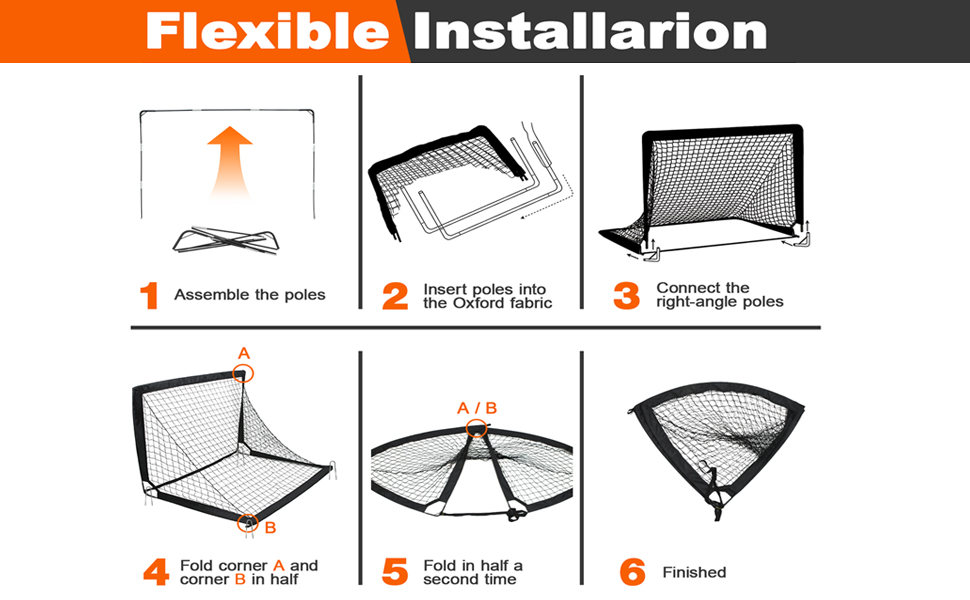 Flexible Installarion

1 Assemble the poles

2 Insert poles into the Oxford fabric

3 Connect the right-angle poles

A

B

4 Fold corner A and corner B in half

A / B

5 Fold in half a second time

6 Finished