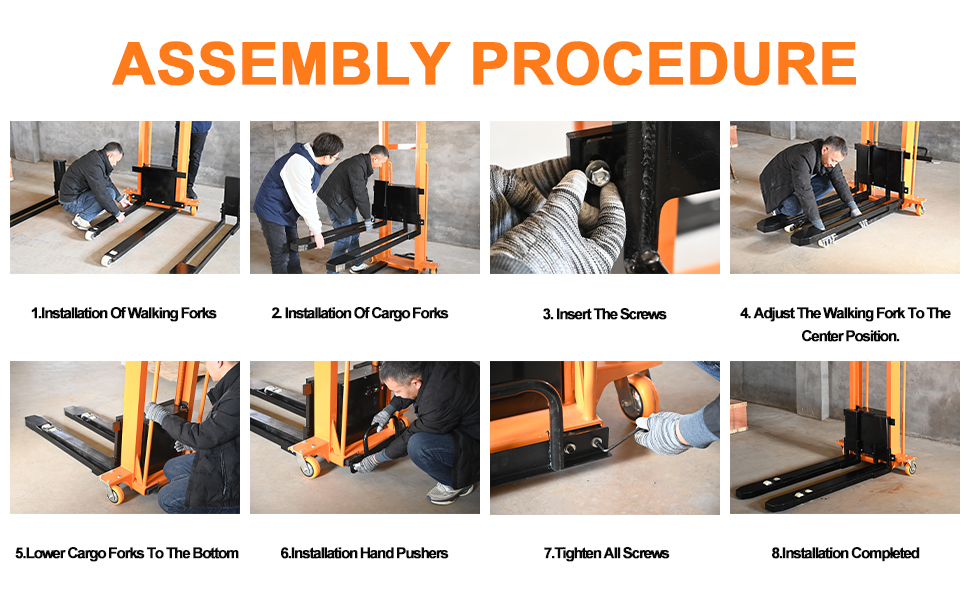 ASSEMBLY PROCEDURE

1.Installation Of Walking Forks

2. Installation Of Cargo Forks

3. Insert The Screws

4. Adjust The Walking Fork To The Center Position.

5.Lower Cargo Forks To The Bottom

6.Installation Hand Pushers

7.Tighten All Screws

8.Installation Completed