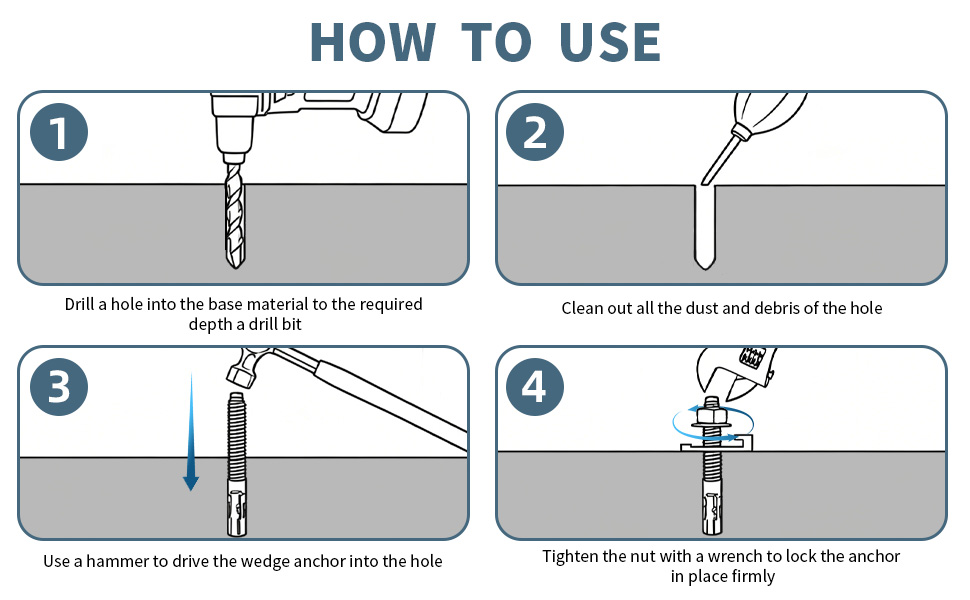 HOW TO USE

1

Drill a hole into the base material to the required depth a drill bit

2

Clean out all the dust and debris of the hole

3

Use a hammer to drive the wedge anchor into the hole

4

Tighten the nut with a wrench to lock the anchor in place firmly