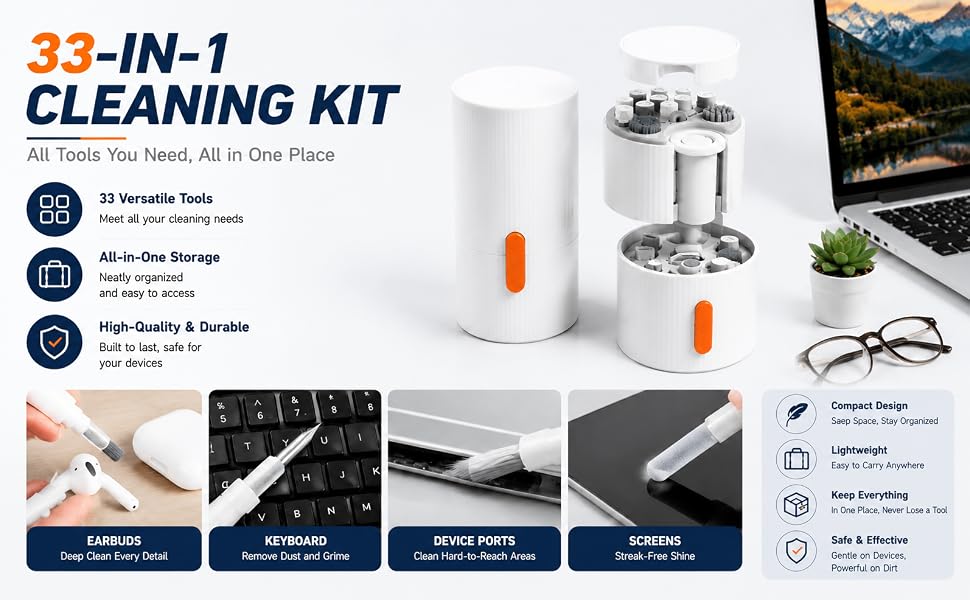 33-IN-1
CLEANING KIT

All Tools You Need, All in One Place

33 Versatile Tools
Meet all your cleaning needs

All-in-One Storage
Neatly organized and easy to access

High-Quality & Durable
Built to last, safe for your devices

EARBUDS
Deep Clean Every Detail

KEYBOARD
Remove Dust and Grime

DEVICE PORTS
Clean Hard-to-Reach Areas

SCREENS
Streak-Free Shine

Compact Design
Saep Space, Stay Organized

Lightweight
Easy to Carry Anywhere

Keep Everything
In One Place, Never Lose a Tool

Safe & Effective
Gentle on Devices, Powerful on Dirt