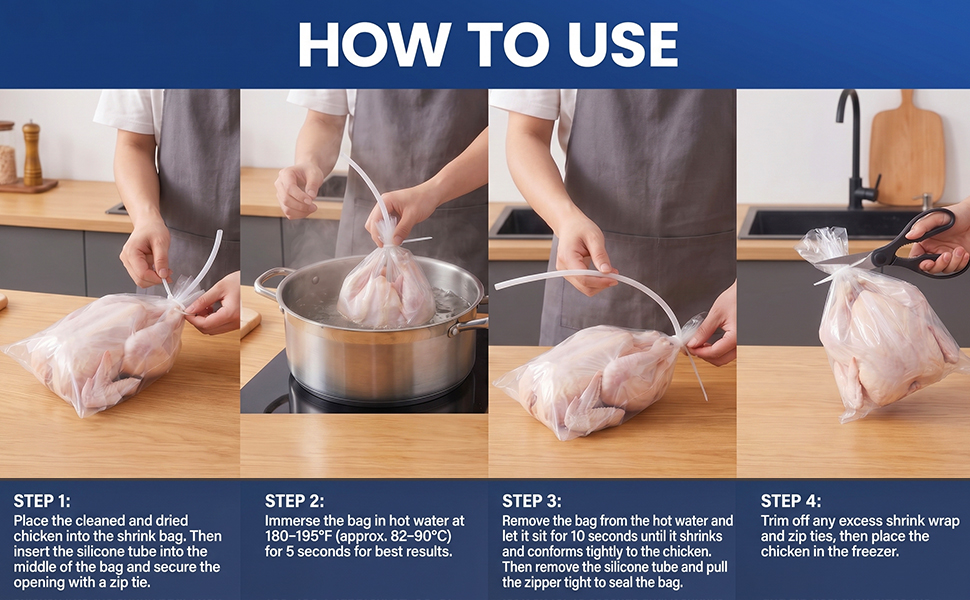 HOW TO USE

STEP 1:
Place the cleaned and dried chicken into the shrink bag. Then insert the silicone tube into the middle of the bag and secure the opening with a zip tie.

STEP 2:
Immerse the bag in hot water at 180–195°F (approx. 82–90°C) for 5 seconds for best results.

STEP 3:
Remove the bag from the hot water and let it sit for 10 seconds until it shrinks and conforms tightly to the chicken. Then remove the silicone tube and pull the zipper tight to seal the bag.

STEP 4:
Trim off any excess shrink wrap and zip ties, then place the chicken in the freezer.