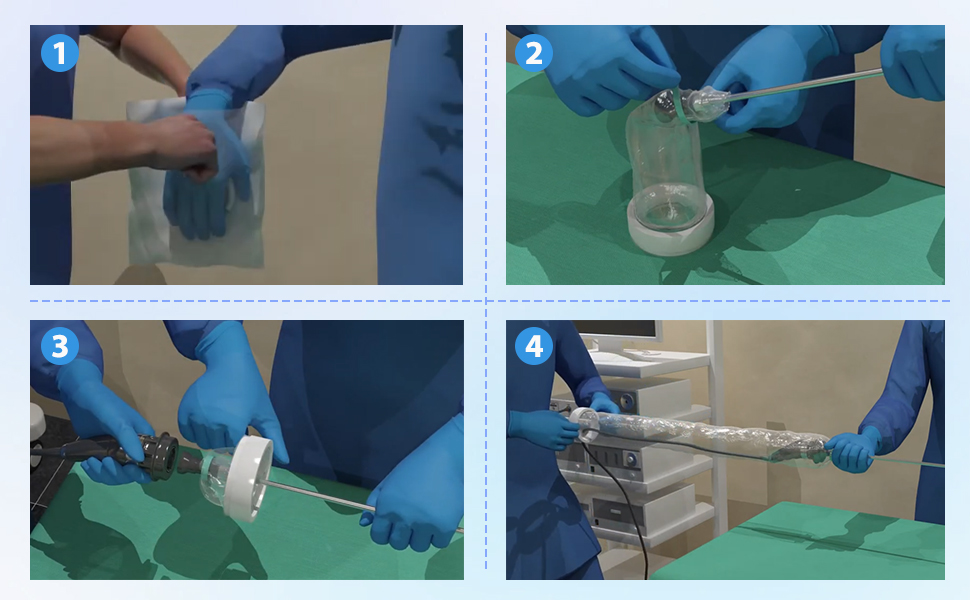 1

2

3

4