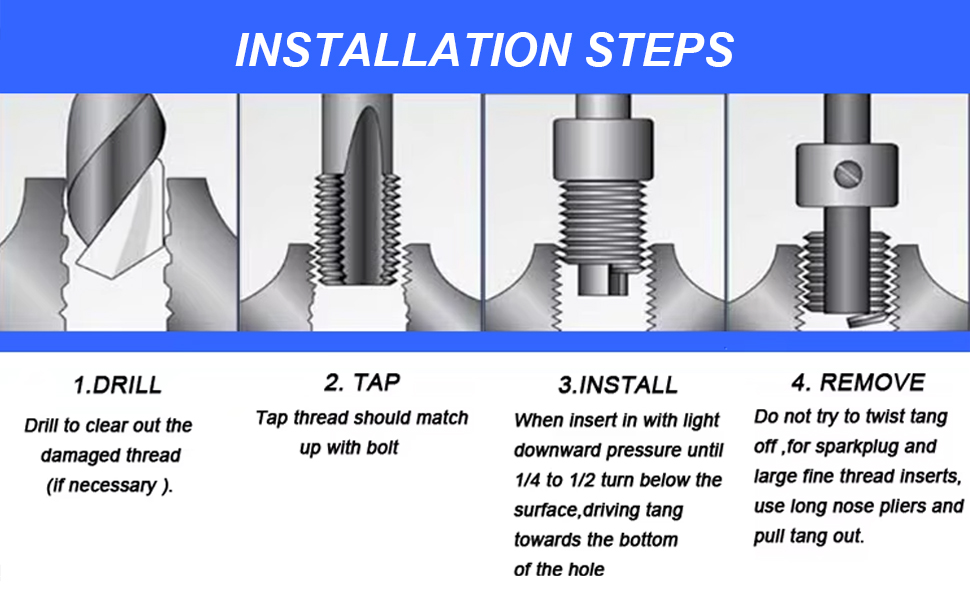 INSTALLATION STEPS

1.DRILL

Drill to clear out the damaged thread (if necessary ).

2. TAP

Tap thread should match up with bolt

3.INSTALL

When insert in with light downward pressure until 1/4 to 1/2 turn below the surface,driving tang towards the bottom of the hole

4. REMOVE

Do not try to twist tang off ,for sparkplug and large fine thread inserts, use long nose pliers and pull tang out.