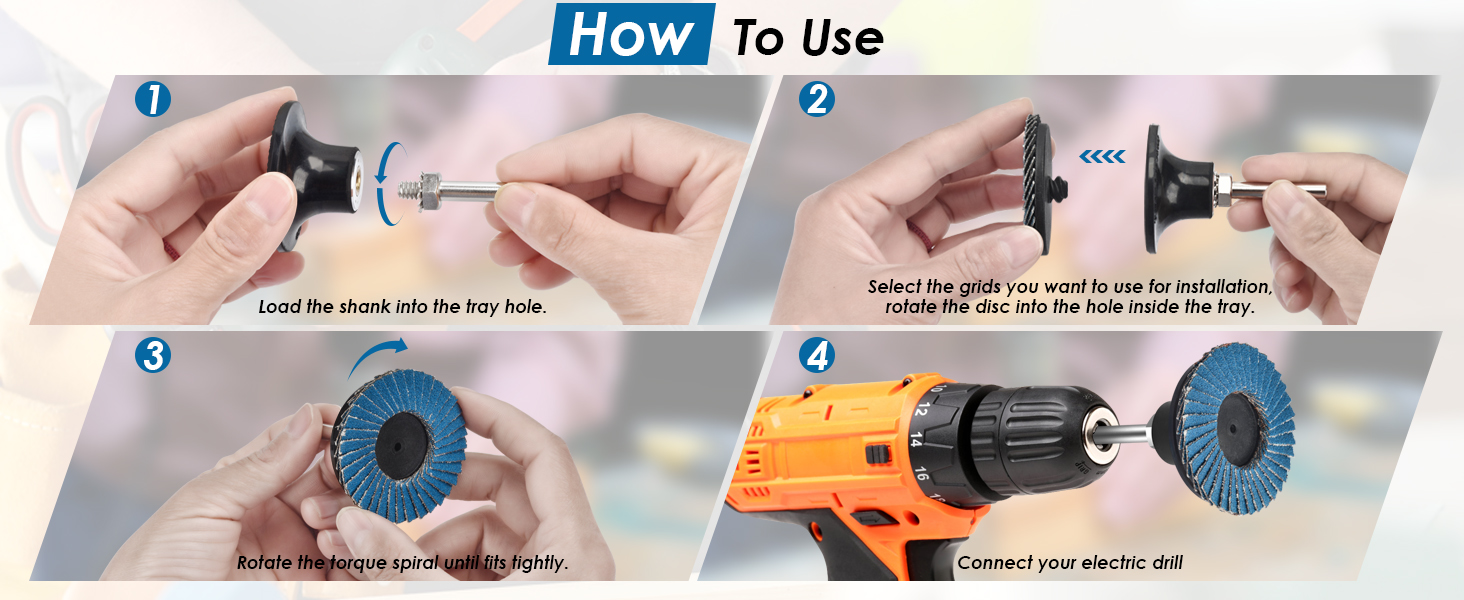 How To Use

1

Load the shank into the tray hole.

2

Select the grids you want to use for installation, rotate the disc into the hole inside the tray.

3

Rotate the torque spiral until fits tightly.

4

10 12 14 16

Connect your electric drill