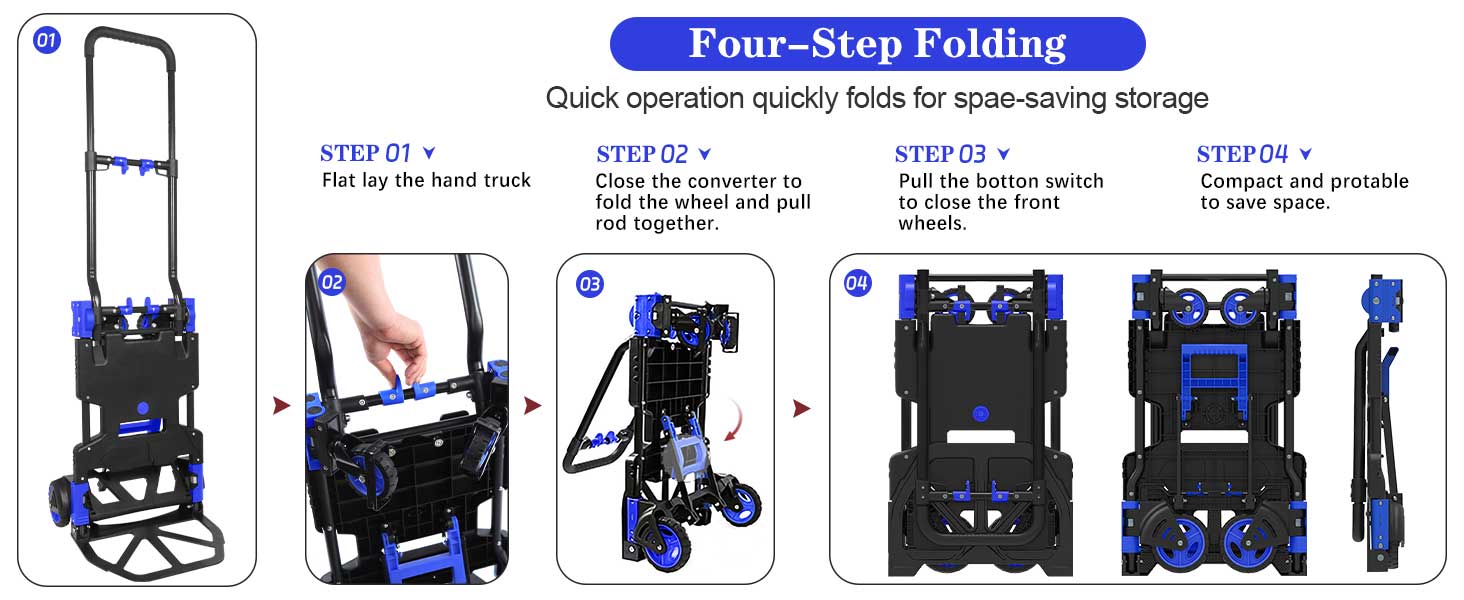 01

Four–Step Folding

Quick operation quickly folds for spae-saving storage

STEP 01
Flat lay the hand truck

STEP 02
Close the converter to fold the wheel and pull rod together.

STEP 03
Pull the botton switch to close the front wheels.

STEP 04
Compact and protable to save space.

02

03

04