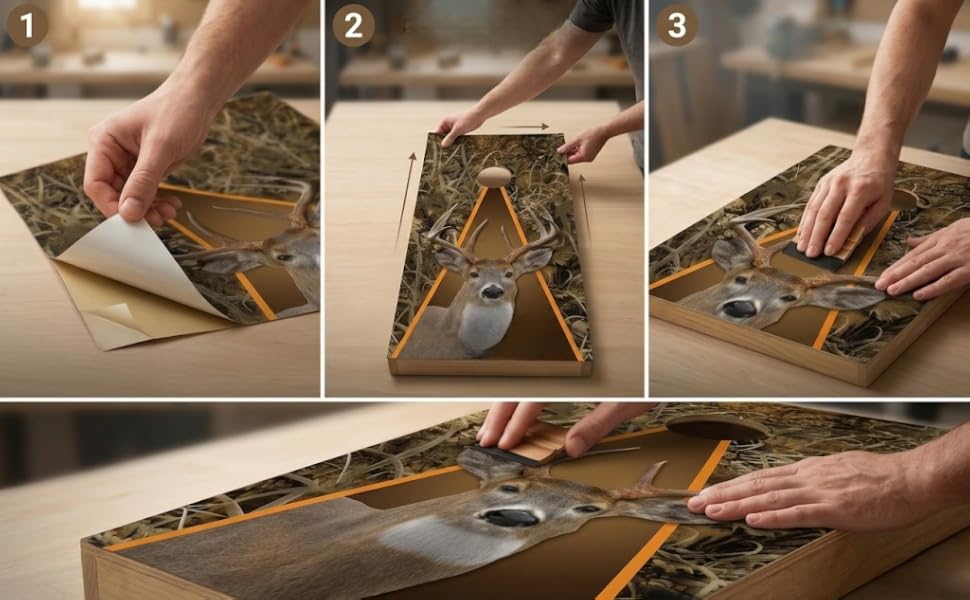 1

2

3