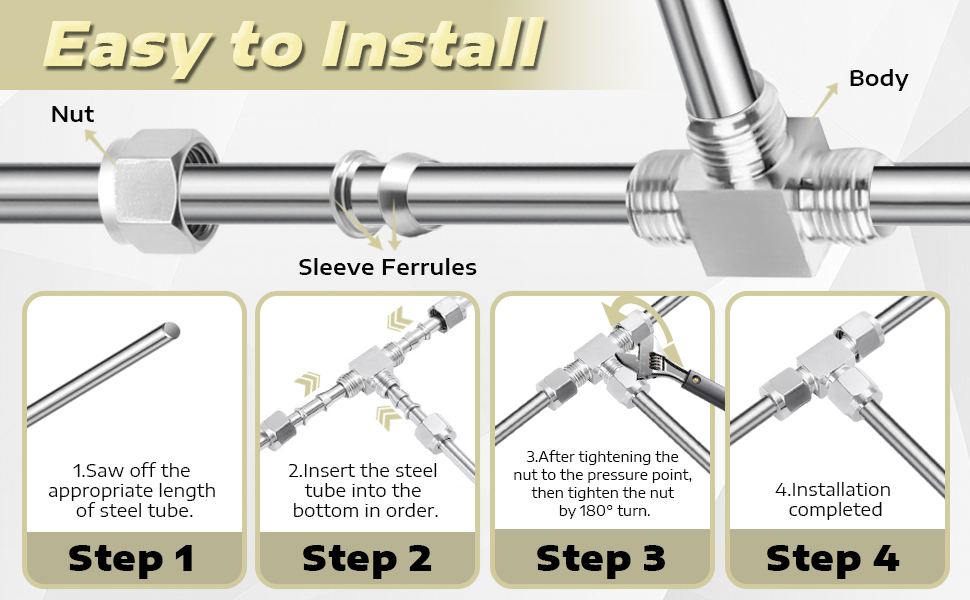 Easy to Install

Nut

Body

Sleeve Ferrules

1.Saw off the appropriate length of steel tube.

Step 1

2.Insert the steel tube into the bottom in order.

Step 2

3.After tightening the nut to the pressure point, then tighten the nut by 180° turn.

Step 3

4.Installation completed

Step 4