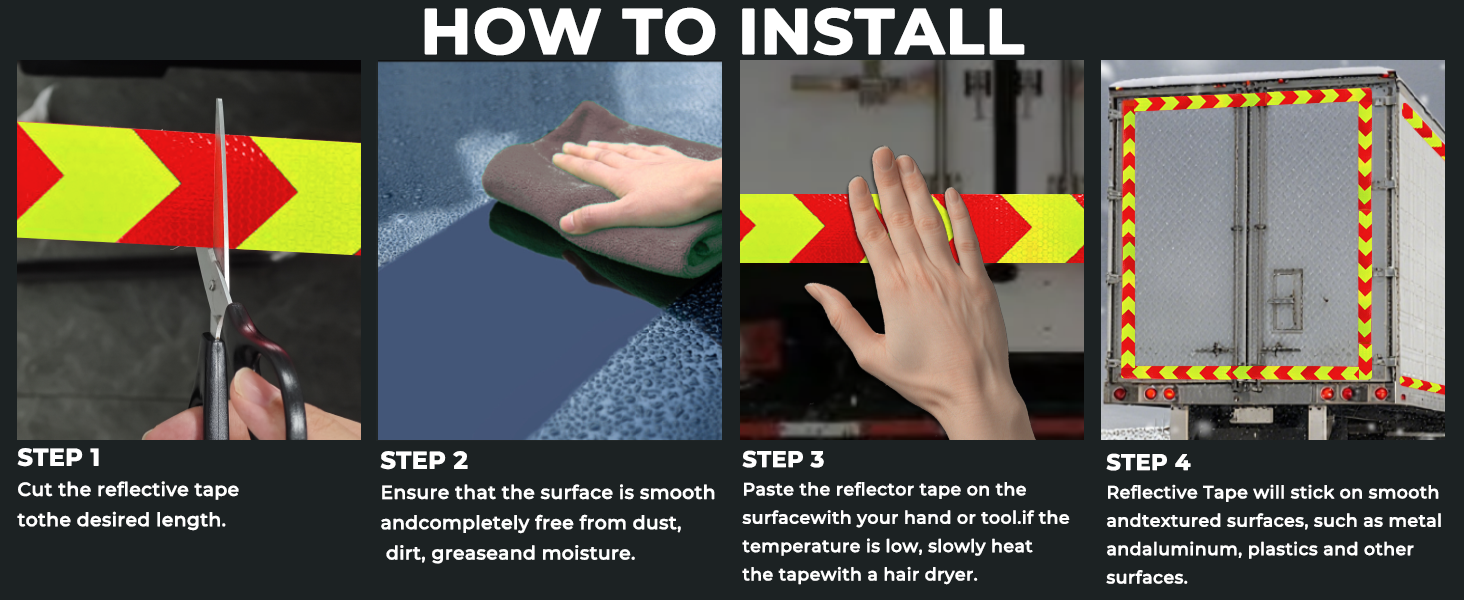 HOW TO INSTALL

STEP 1
Cut the reflective tape tothe desired length.

STEP 2
Ensure that the surface is smooth andcompletely free from dust, dirt, greaseand moisture.

STEP 3
Paste the reflector tape on the surfacewith your hand or tool.if the temperature is low, slowly heat the tapewith a hair dryer.

STEP 4
Reflective Tape will stick on smooth andtextured surfaces, such as metal andaluminum, plastics and other surfaces.