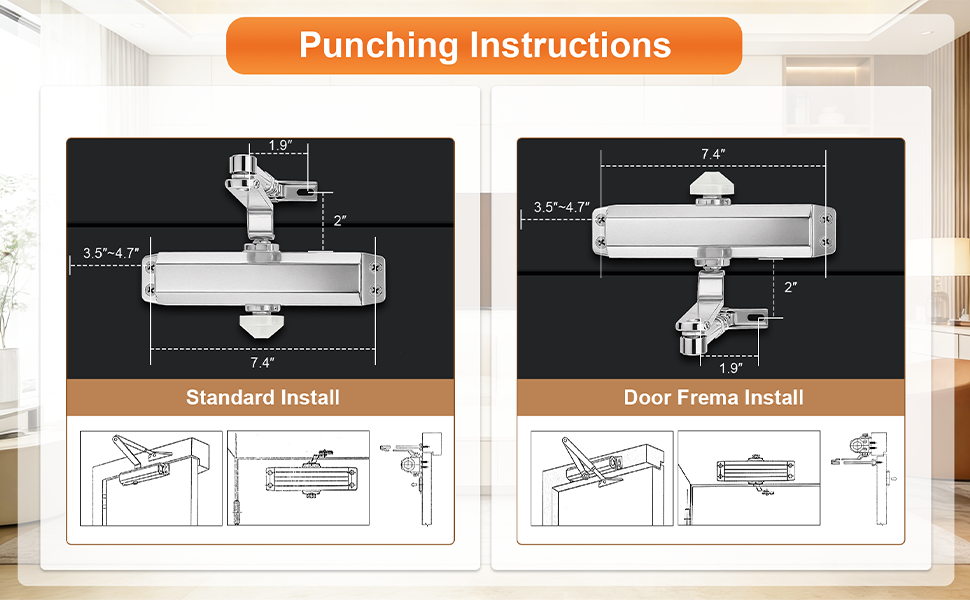 Punching Instructions

1.9″

2″

3.5″~4.7″

7.4″

Standard Install

7.4″

3.5″~4.7″

2″

1.9″

Door Frema Install