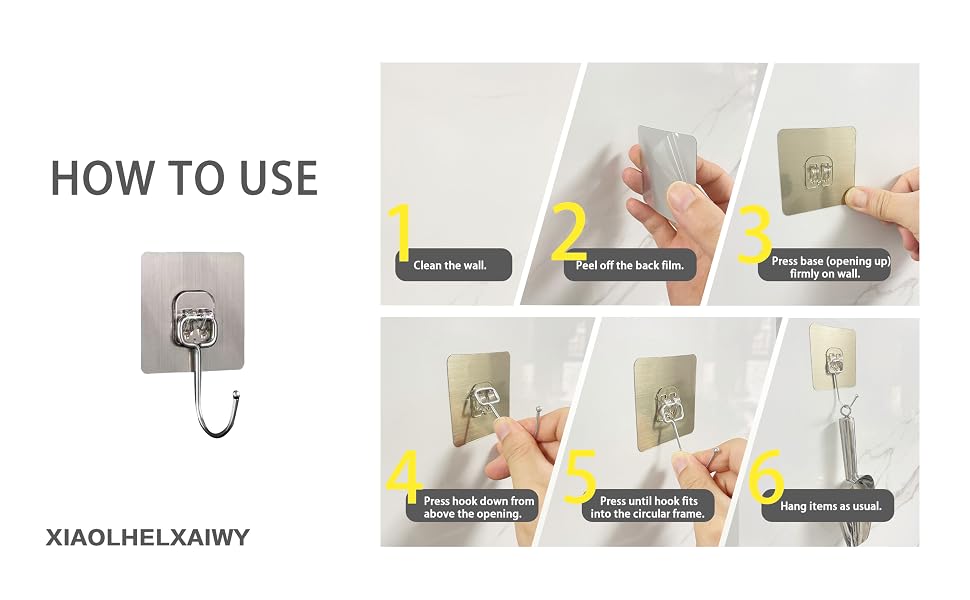 HOW TO USE

XIAOLHELXAIWY

1 Clean the wall.

2 Peel off the back film.

3 Press base (opening up) firmly on wall.

4 Press hook down from above the opening.

5 Press until hook fits into the circular frame.

6 Hang items as usual.