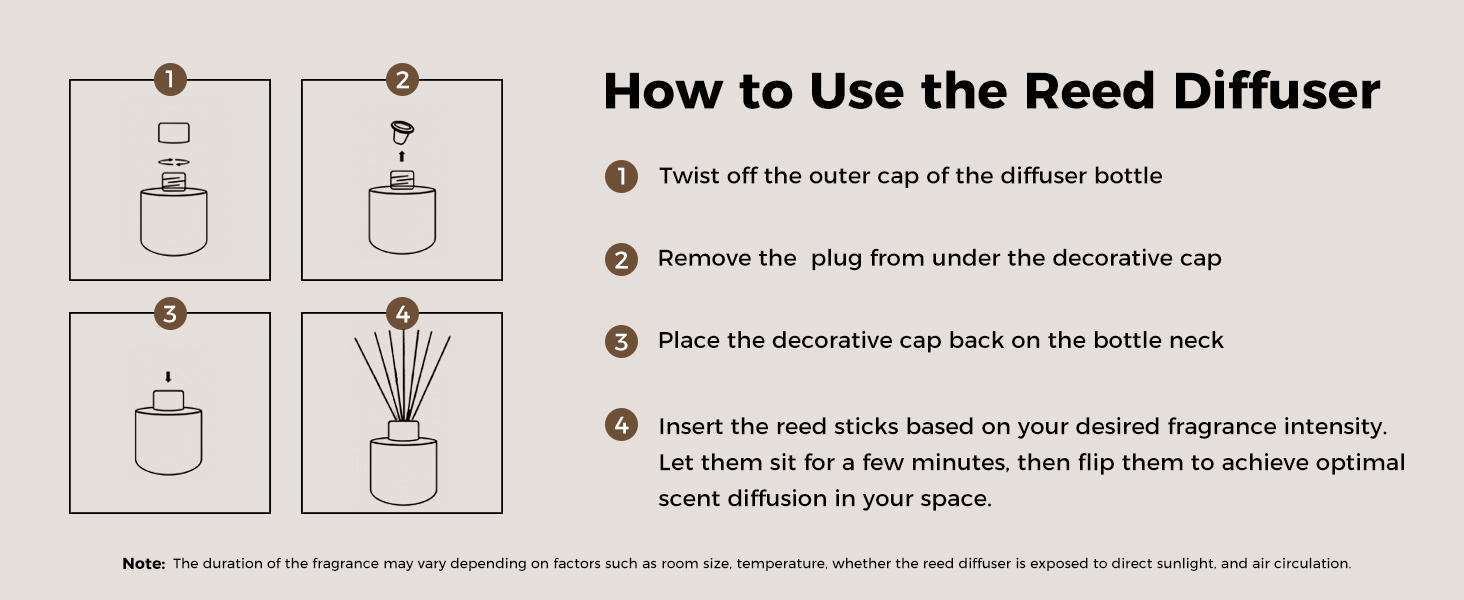 1

2

3

4

How to Use the Reed Diffuser

1 Twist off the outer cap of the diffuser bottle

2 Remove the  plug from under the decorative cap

3 Place the decorative cap back on the bottle neck

4 Insert the reed sticks based on your desired fragrance intensity. Let them sit for a few minutes, then flip them to achieve optimal scent diffusion in your space.

Note: The duration of the fragrance may vary depending on factors such as room size, temperature, whether the reed diffuser is exposed to direct sunlight, and air circulation.