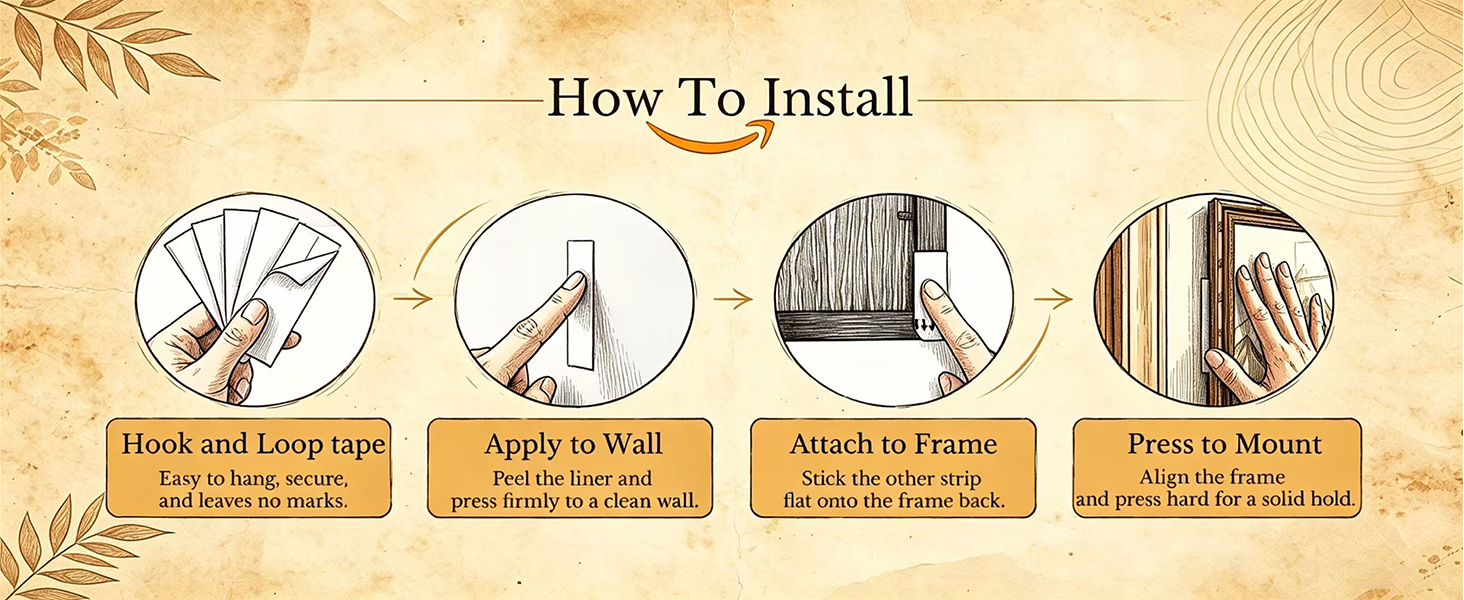 How To Install

Hook and Loop tape
Easy to hang, secure, and leaves no marks.

Apply to Wall
Peel the liner and press firmly to a clean wall.

Attach to Frame
Stick the other strip flat onto the frame back.

Press to Mount
Align the frame and press hard for a solid hold.