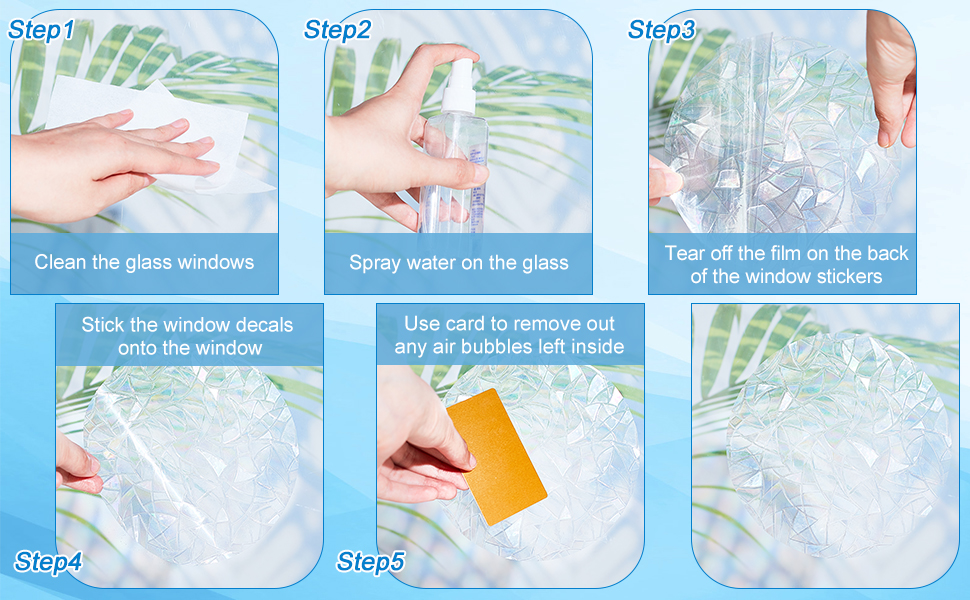 Step1

Clean the glass windows

Step2

Spray water on the glass

Step3

Tear off the film on the back of the window stickers

Stick the window decals onto the window

Step4

Use card to remove out any air bubbles left inside

Step5