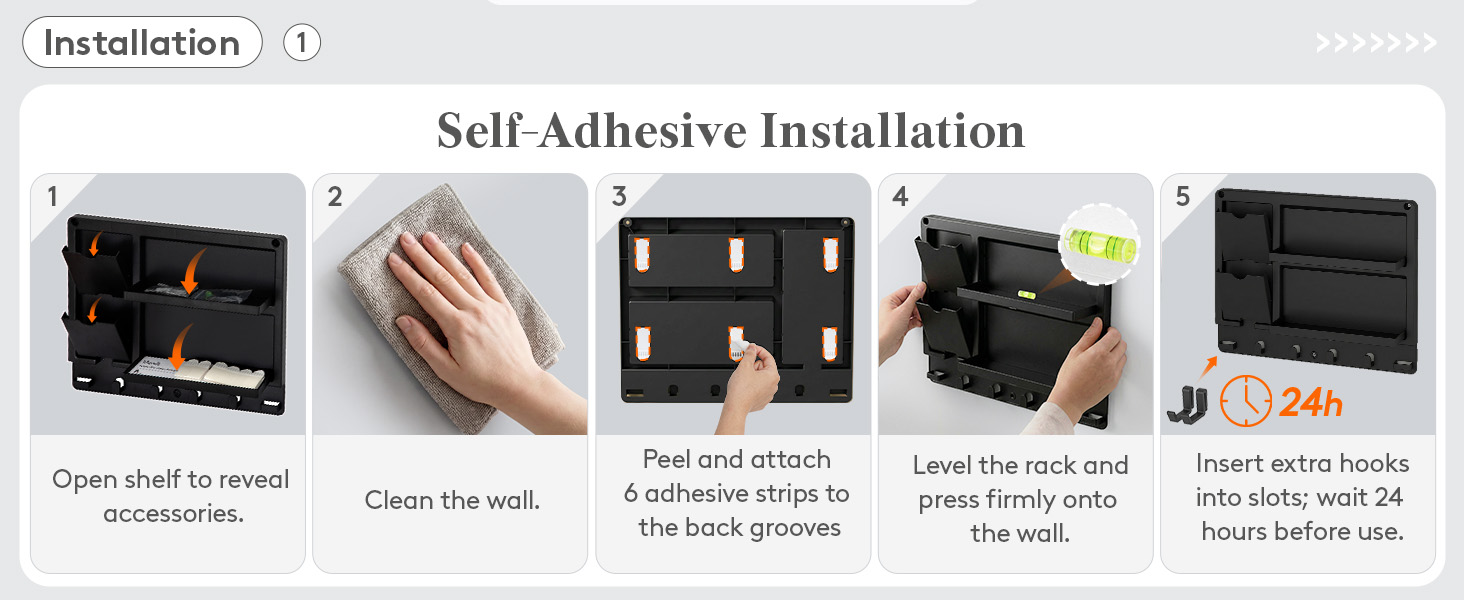 Installation ①

>>>>>>>

Self-Adhesive Installation

1

Open shelf to reveal accessories.

2

Clean the wall.

3

Peel and attach 6 adhesive strips to the back grooves

4

Level the rack and press firmly onto the wall.

5

24h

Insert extra hooks into slots; wait 24 hours before use.