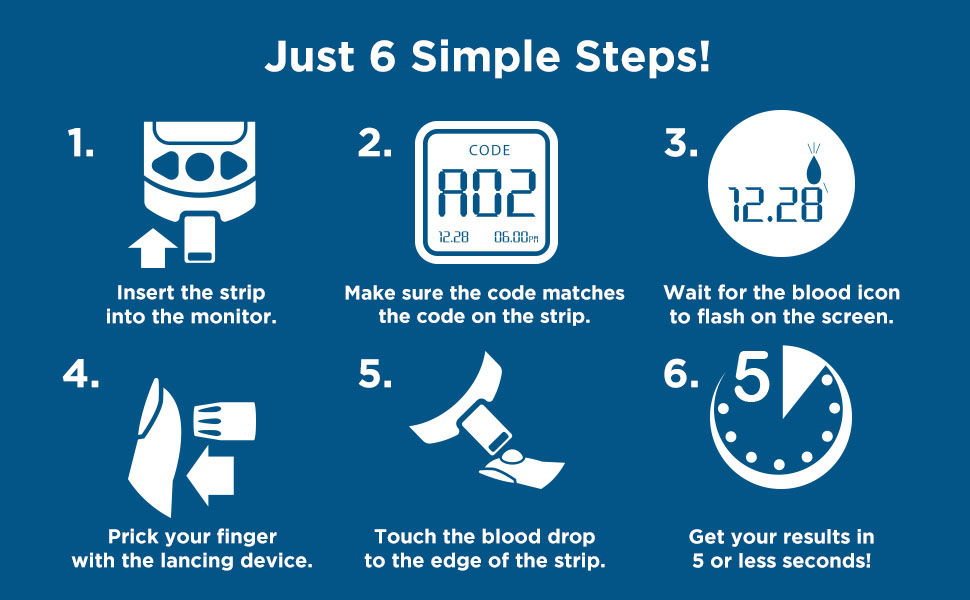 Just 6 Simple Steps!

1.

Insert the strip into the monitor.

2.

CODE

A02

12.28 06.00PM

Make sure the code matches the code on the strip.

3.

12.28

Wait for the blood icon to flash on the screen.

4.

Prick your finger with the lancing device.

5.

Touch the blood drop to the edge of the strip.

6.

5

Get your results in 5 or less seconds!