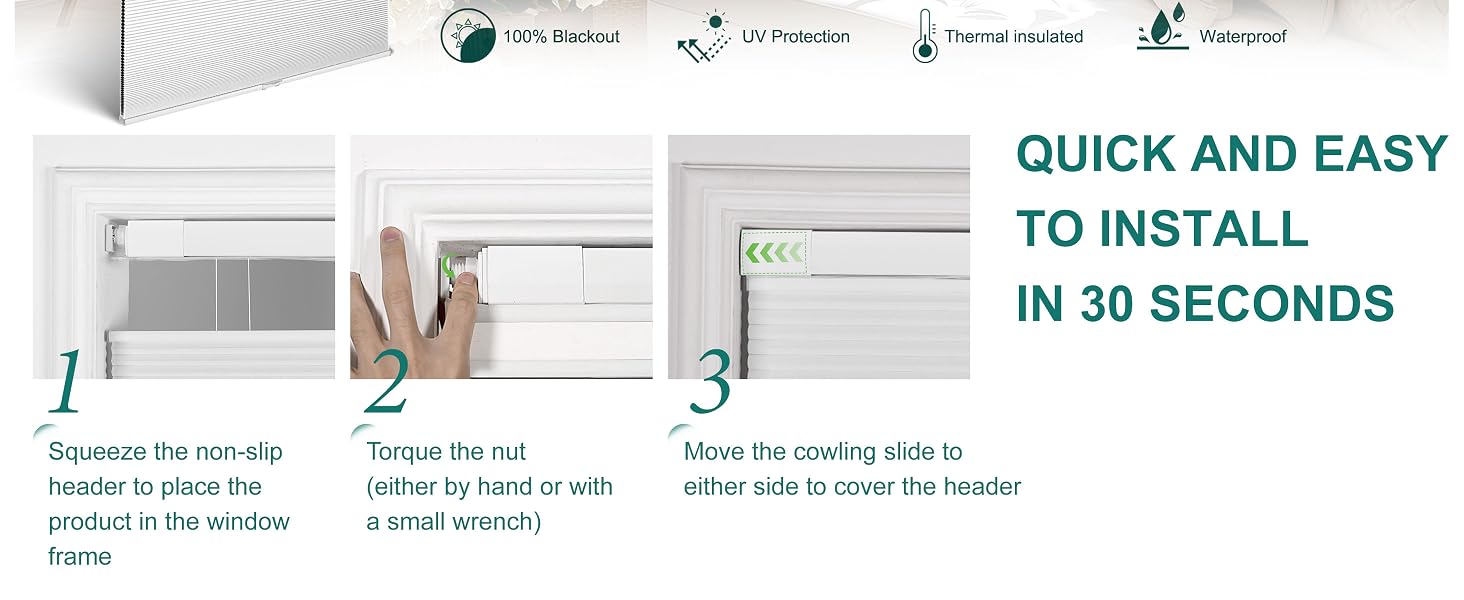 100% Blackout

UV Protection

Thermal insulated

Waterproof

QUICK AND EASY TO INSTALL IN 30 SECONDS

1

Squeeze the non-slip header to place the product in the window frame

2

Torque the nut (either by hand or with a small wrench)

3

Move the cowling slide to either side to cover the header