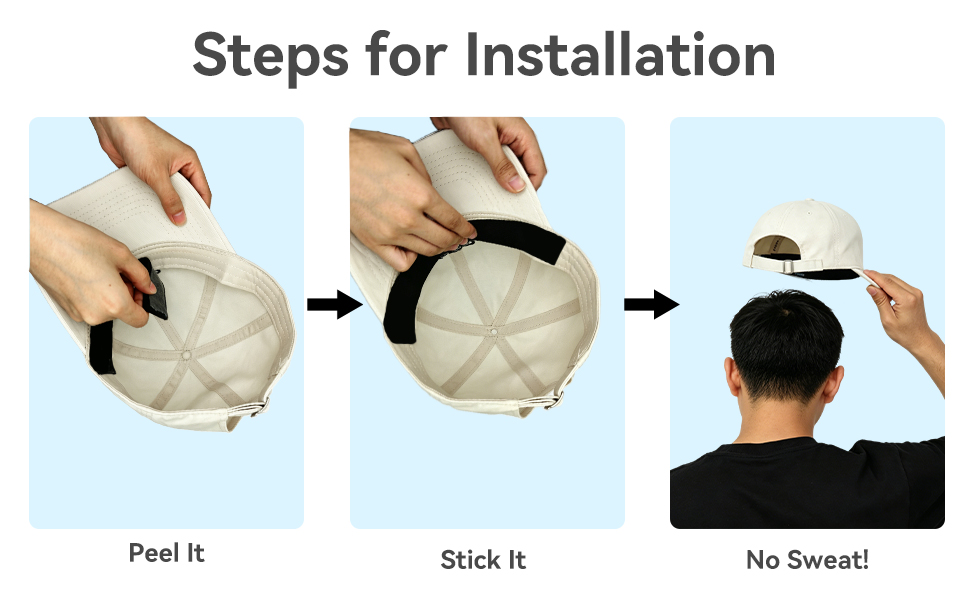 Steps for Installation

Peel It

Stick It

No Sweat!