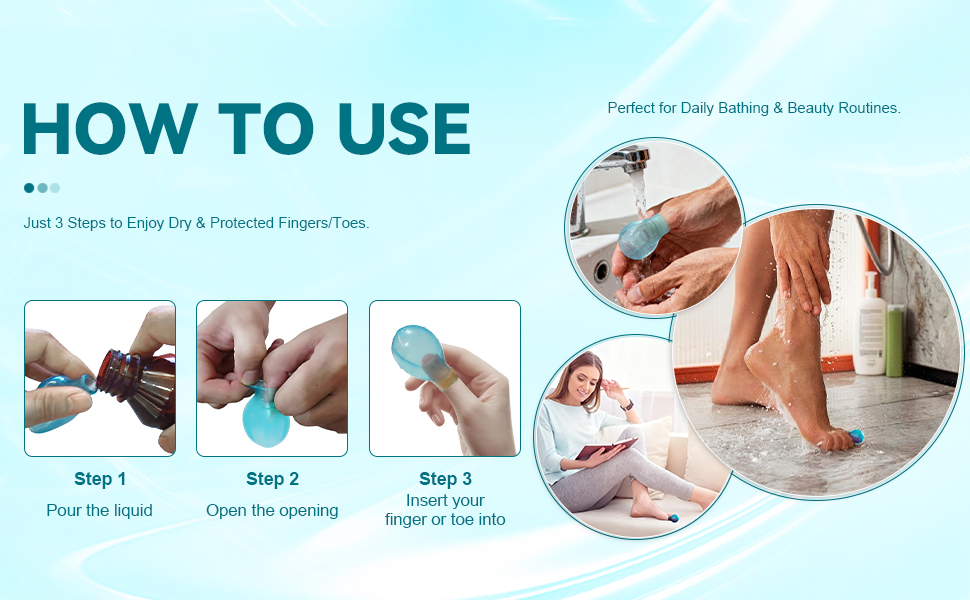 HOW TO USE

Just 3 Steps to Enjoy Dry & Protected Fingers/Toes.

Step 1
Pour the liquid

Step 2
Open the opening

Step 3
Insert your finger or toe into

Perfect for Daily Bathing & Beauty Routines.