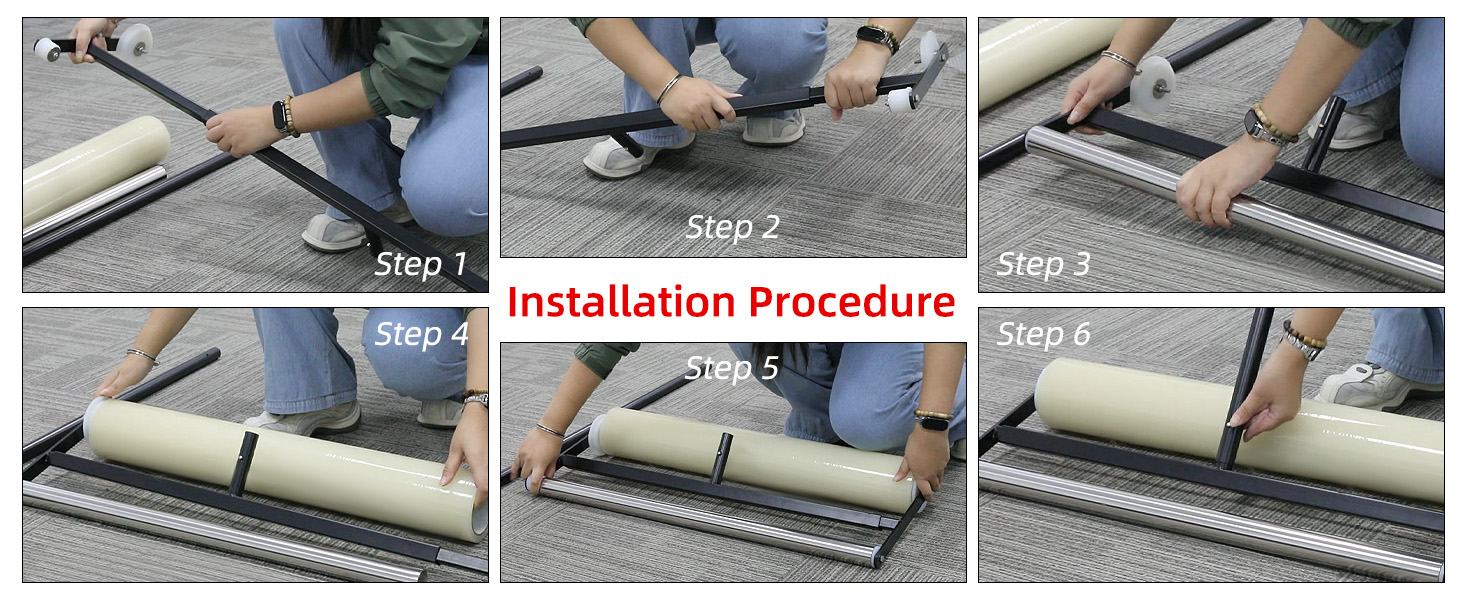 Step 1

Step 2

Step 3

Installation Procedure

Step 4

Step 5

Step 6