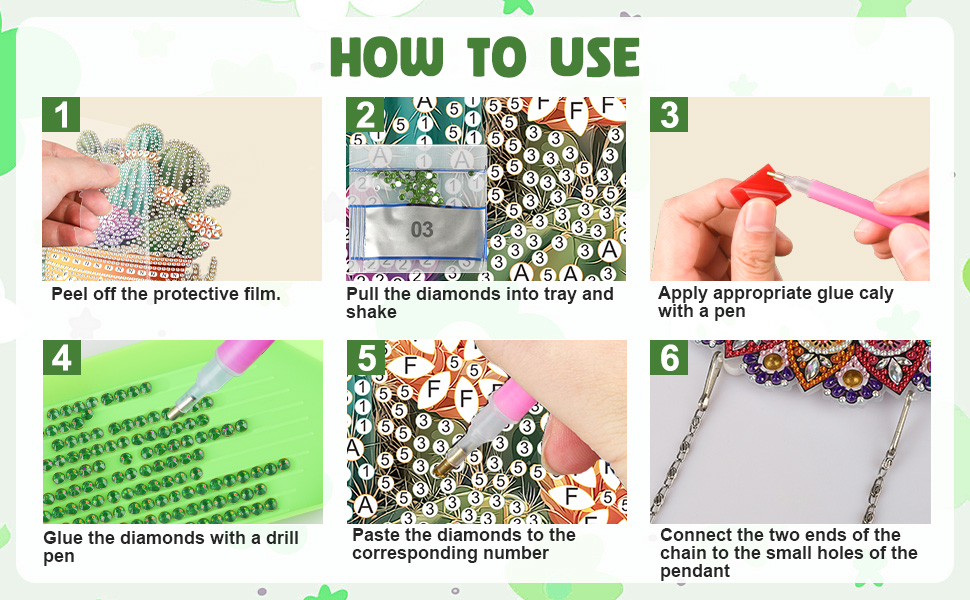 HOW TO USE

1
Peel off the protective film.

2
03
Pull the diamonds into tray and shake

3
Apply appropriate glue caly with a pen

4
Glue the diamonds with a drill pen

5
Paste the diamonds to the corresponding number

6
Connect the two ends of the chain to the small holes of the pendant